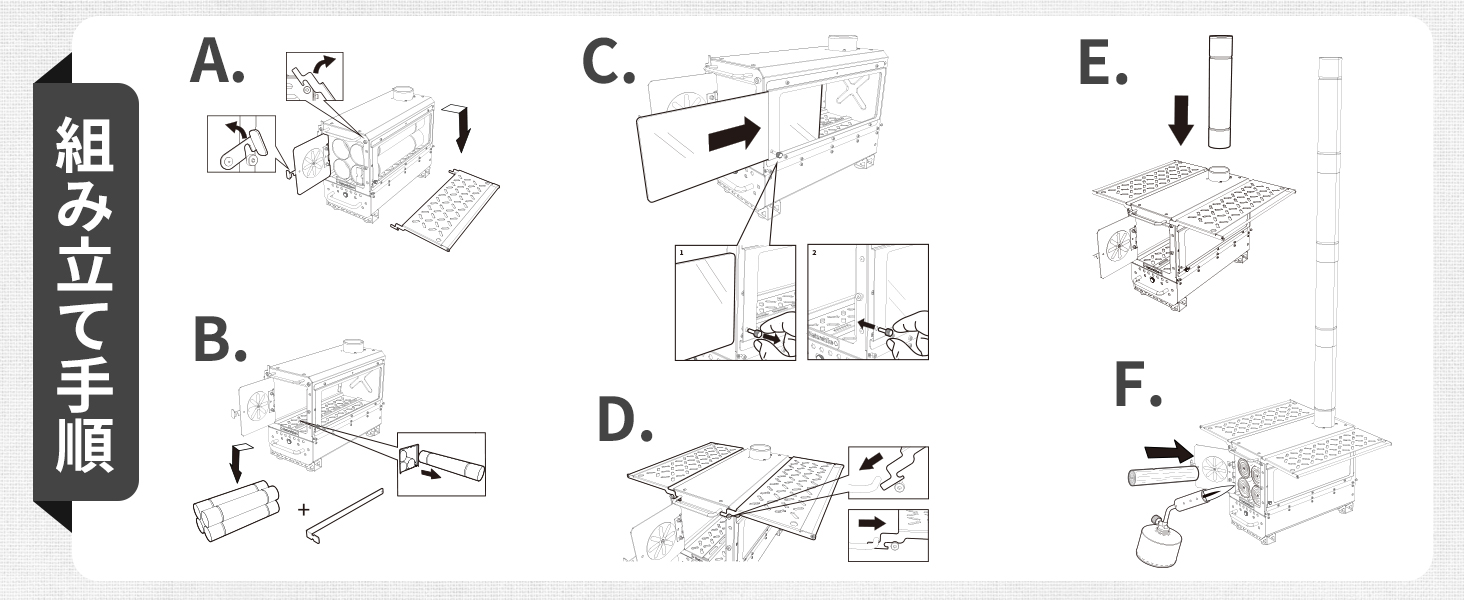 組み立て手順

A.

B.

+

C.

1

2

D.

E.

F.