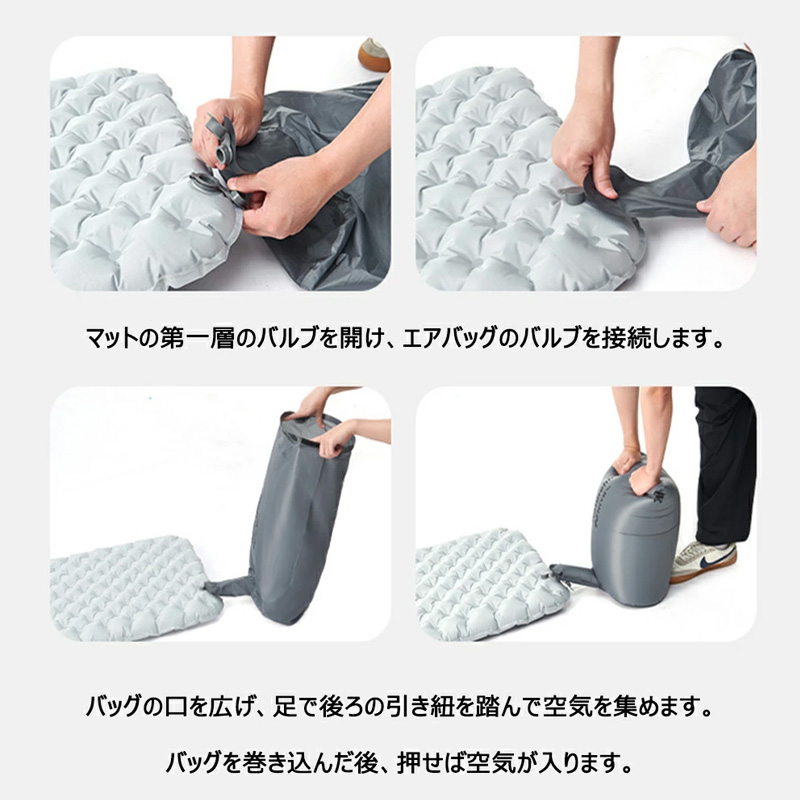 マットの第一層のバルブを開け、エアバッグのバルブを接続します。

バッグの口を広げ、足で後ろの引き紐を踏んで空気を集めます。

バッグを巻き込んだ後、押せば空気が入ります。