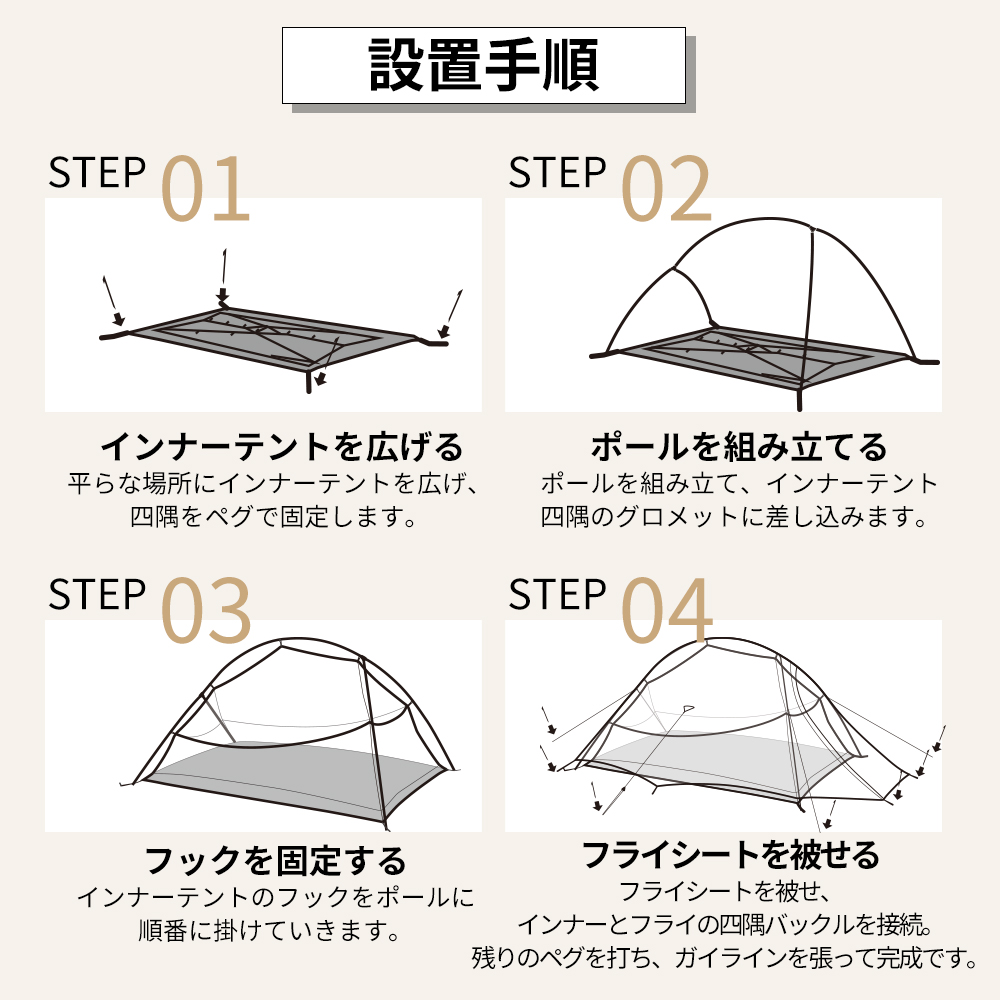 設置手順

STEP 01

インナーテントを広げる

平らな場所にインナーテントを広げ、四隅をペグで固定します。

STEP 02

ポールを組み立てる

ポールを組み立て、インナーテント四隅のグロメットに差し込みます。

STEP 03

フックを固定する

インナーテントのフックをポールに順番に掛けていきます。

STEP 04

フライシートを被せる

フライシートを被せ、インナーとフライの四隅バックルを接続。残りのペグを打ち、ガイラインを張って完成です。