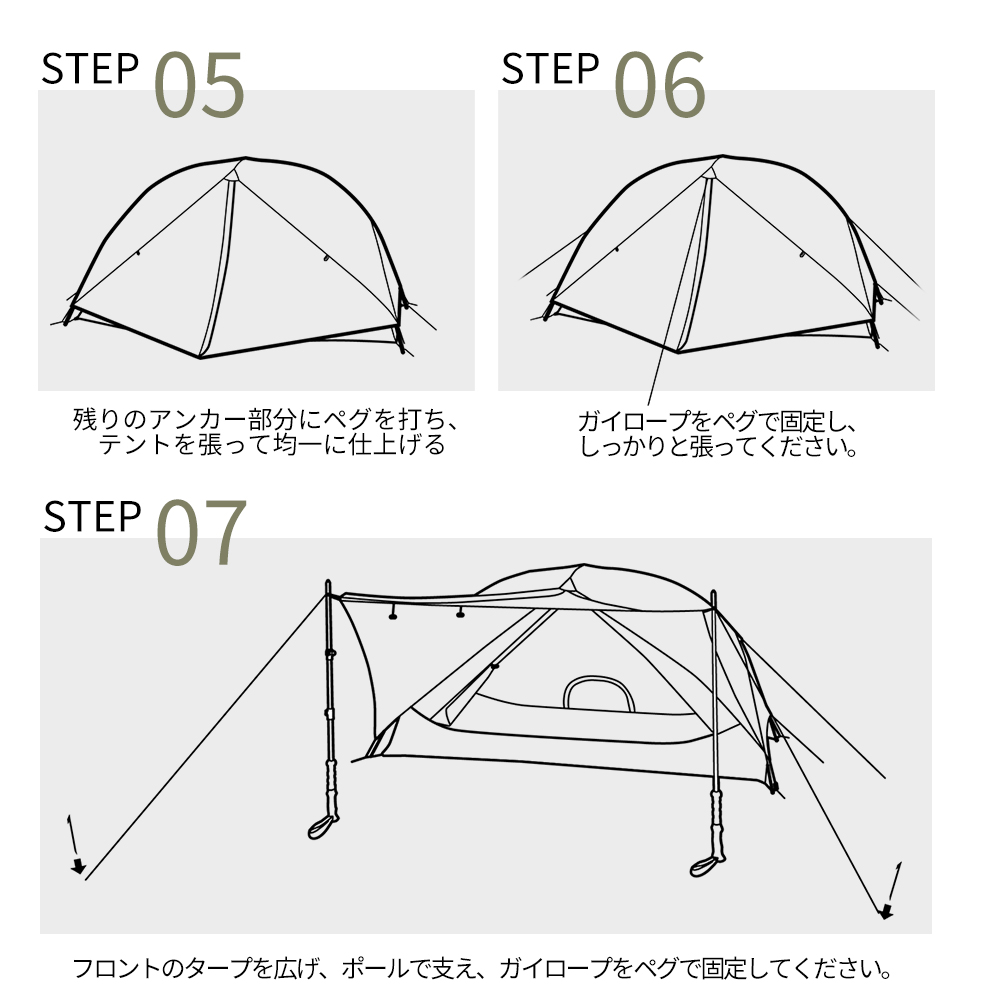 STEP 05

残りのアンカー部分にペグを打ち、テントを張って均一に仕上げる

STEP 06

ガイロープをペグで固定し、しっかりと張ってください。

STEP 07

フロントのタープを広げ、ポールで支え、ガイロープをペグで固定してください。