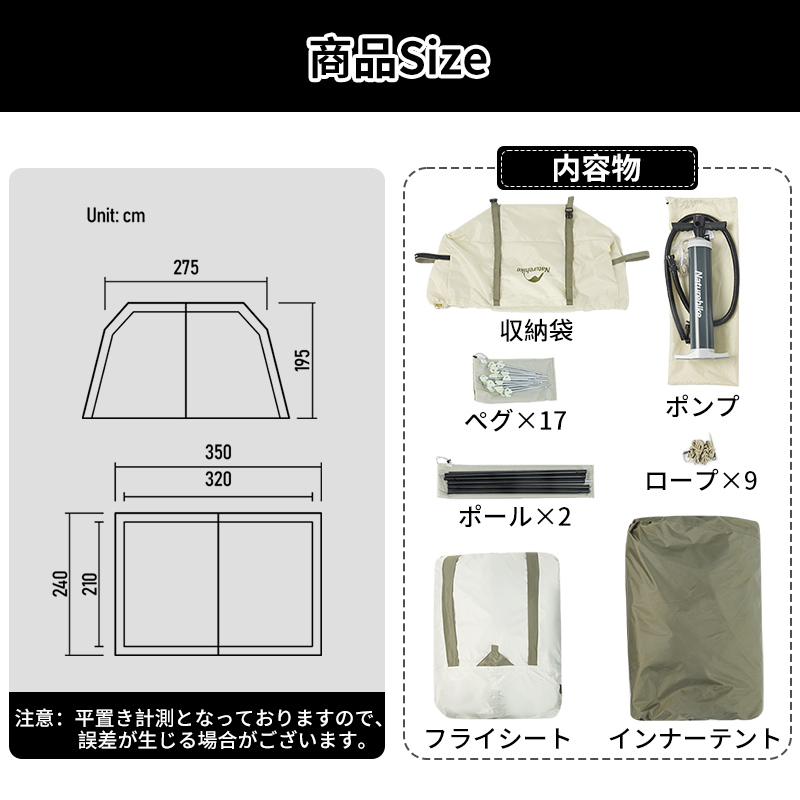 商品Size

Unit: cm

275

195

350

320

240

210

注意：平置き計測となっておりますので、誤差が生じる場合がございます。

内容物

Naturehike

収納袋

Naturehike

ポンプ

ペグ×17

ロープ×9

ポール×2

フライシート

インナーテント