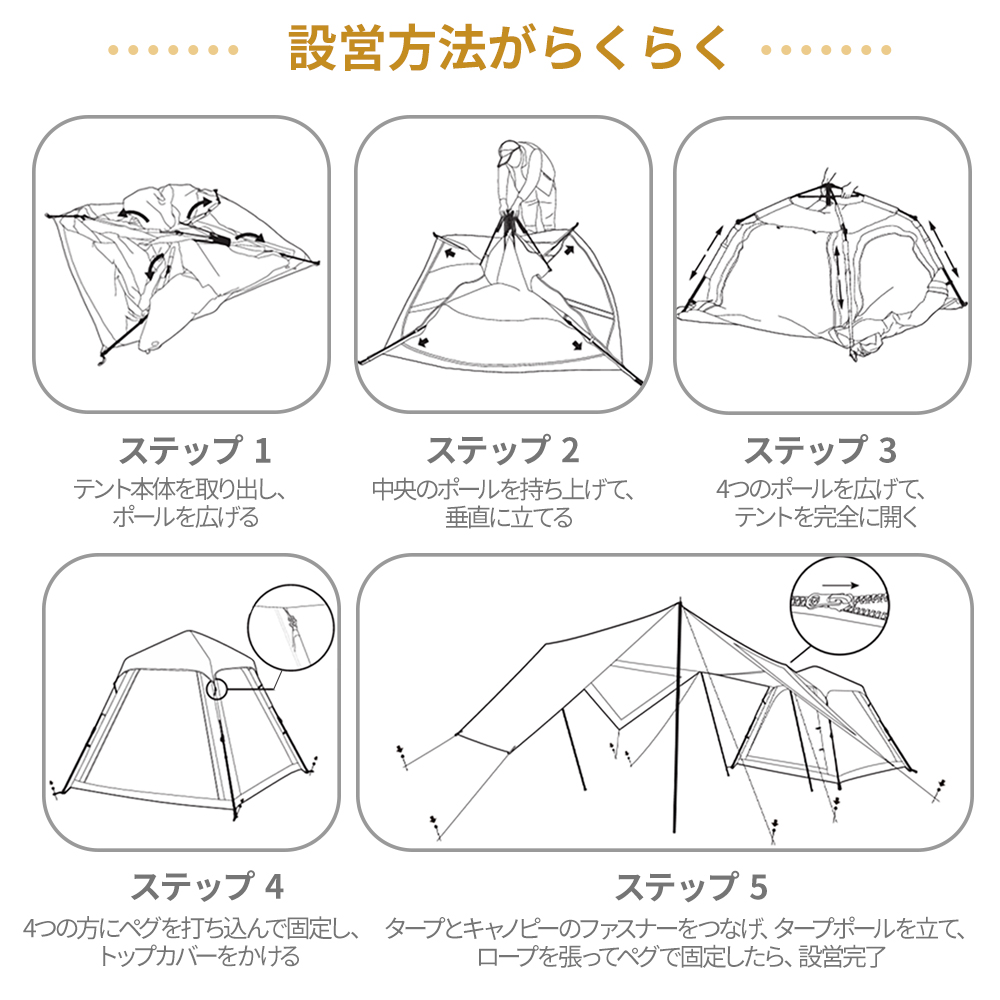 設営方法がらくらく

ステップ 1
テント本体を取り出し、ポールを広げる

ステップ 2
中央のポールを持ち上げて、垂直に立てる

ステップ 3
4つのポールを広げて、テントを完全に開く

ステップ 4
4つの方にペグを打ち込んで固定し、トップカバーをかける

ステップ 5
タープとキャノピーのファスナーをつなげ、タープポールを立て、ロープを張ってペグで固定したら、設営完了