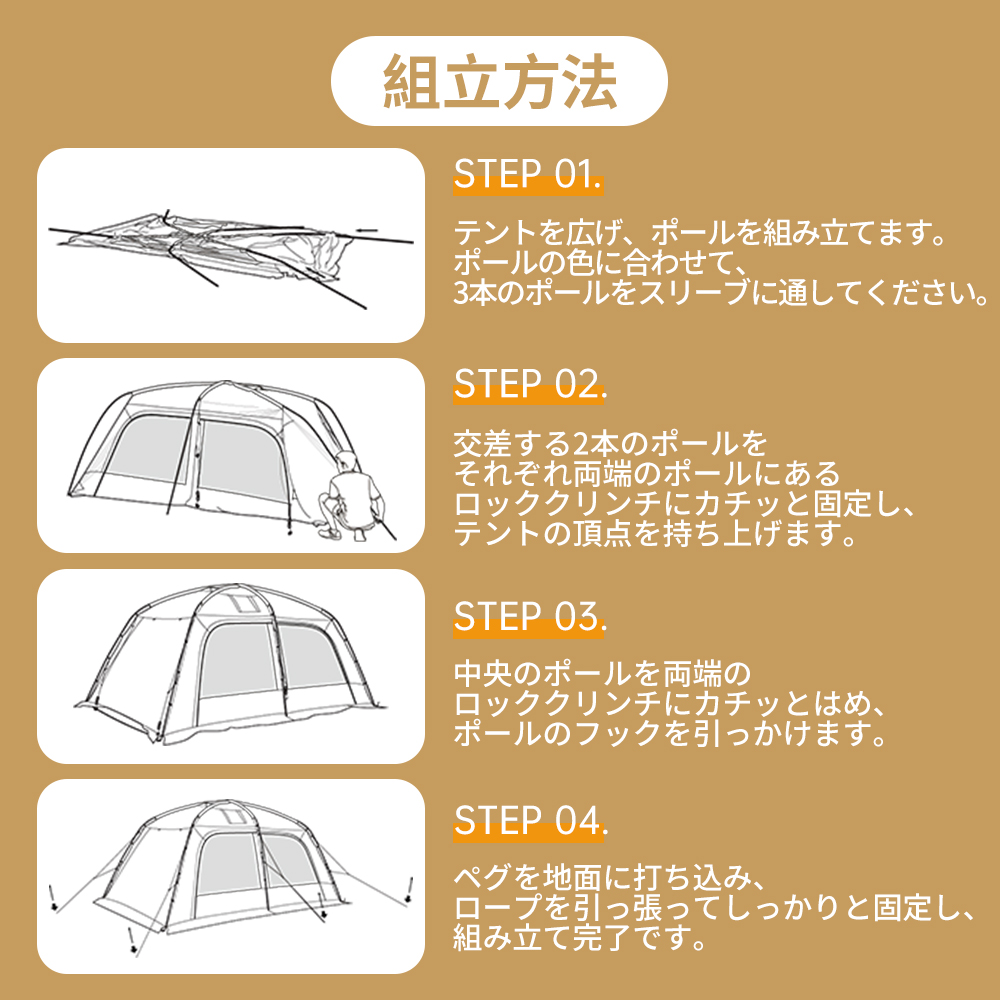 組立方法

STEP 01.

テントを広げ、ポールを組み立てます。
ポールの色に合わせて、
3本のポールをスリーブに通してください。

STEP 02.

交差する2本のポールを
それぞれ両端のポールにある
ロッククリンチにカチッと固定し、
テントの頂点を持ち上げます。

STEP 03.

中央のポールを両端の
ロッククリンチにカチッとはめ、
ポールのフックを引っかけます。

STEP 04.

ペグを地面に打ち込み、
ロープを引っ張ってしっかりと固定し、
組み立て完了です。