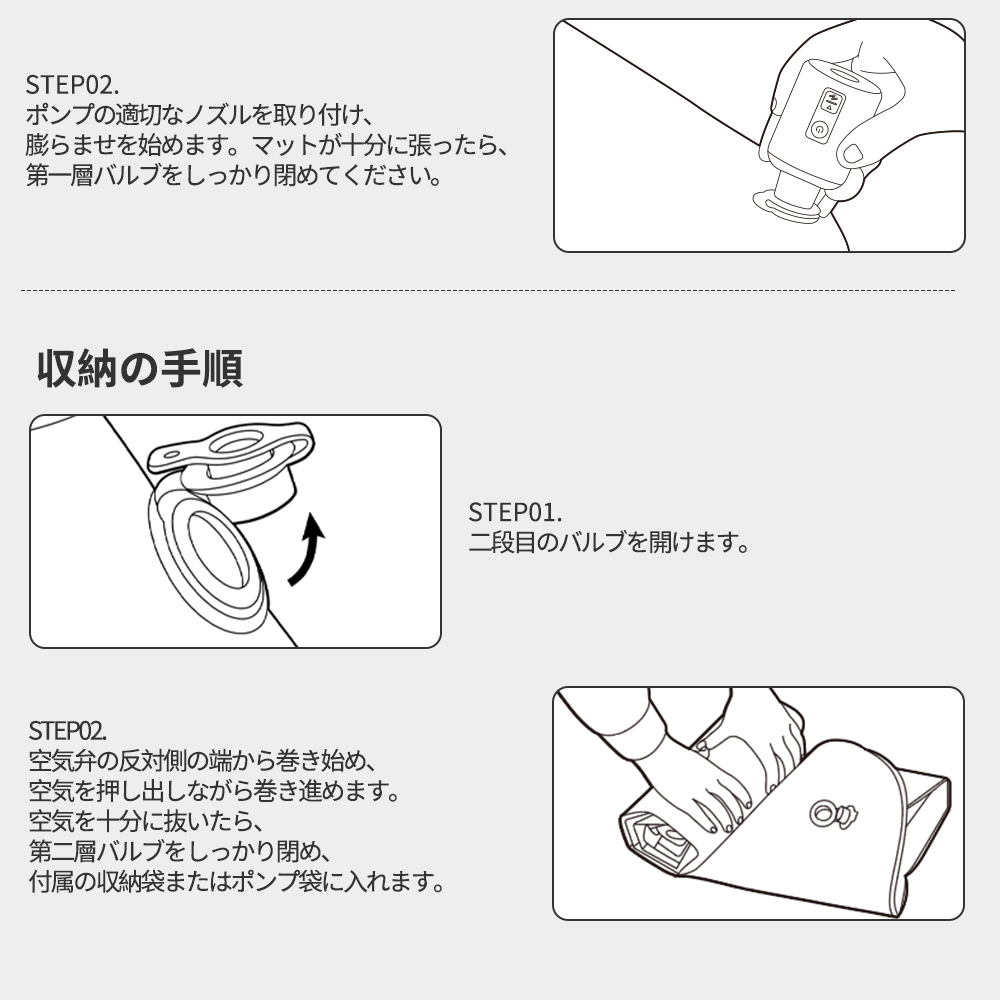 STEP02.
ポンプの適切なノズルを取り付け、
膨らませを始めます。マットが十分に張ったら、
第一層バルブをしっかり閉めてください。

収納の手順

STEP01.
二段目のバルブを開けます。

STEP02.
空気弁の反対側の端から巻き始め、
空気を押し出しながら巻き進めます。
空気を十分に抜いたら、
第二層バルブをしっかり閉め、
付属の収納袋またはポンプ袋に入れます。