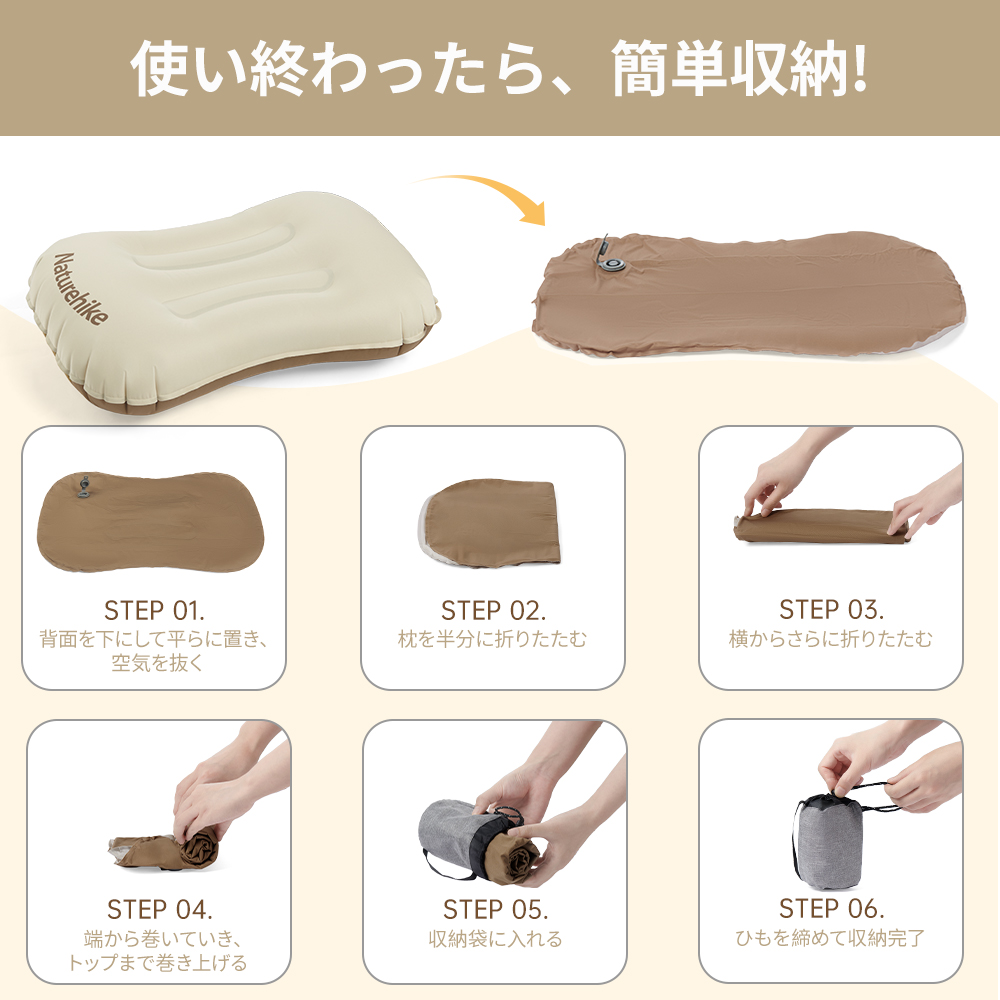 使い終わったら、簡単収納!

Naturehike

STEP 01.
背面を下にして平らに置き、空気を抜く

STEP 02.
枕を半分に折りたたむ

STEP 03.
横からさらに折りたたむ

STEP 04.
端から巻いていき、トップまで巻き上げる

STEP 05.
収納袋に入れる

STEP 06.
ひもを締めて収納完了