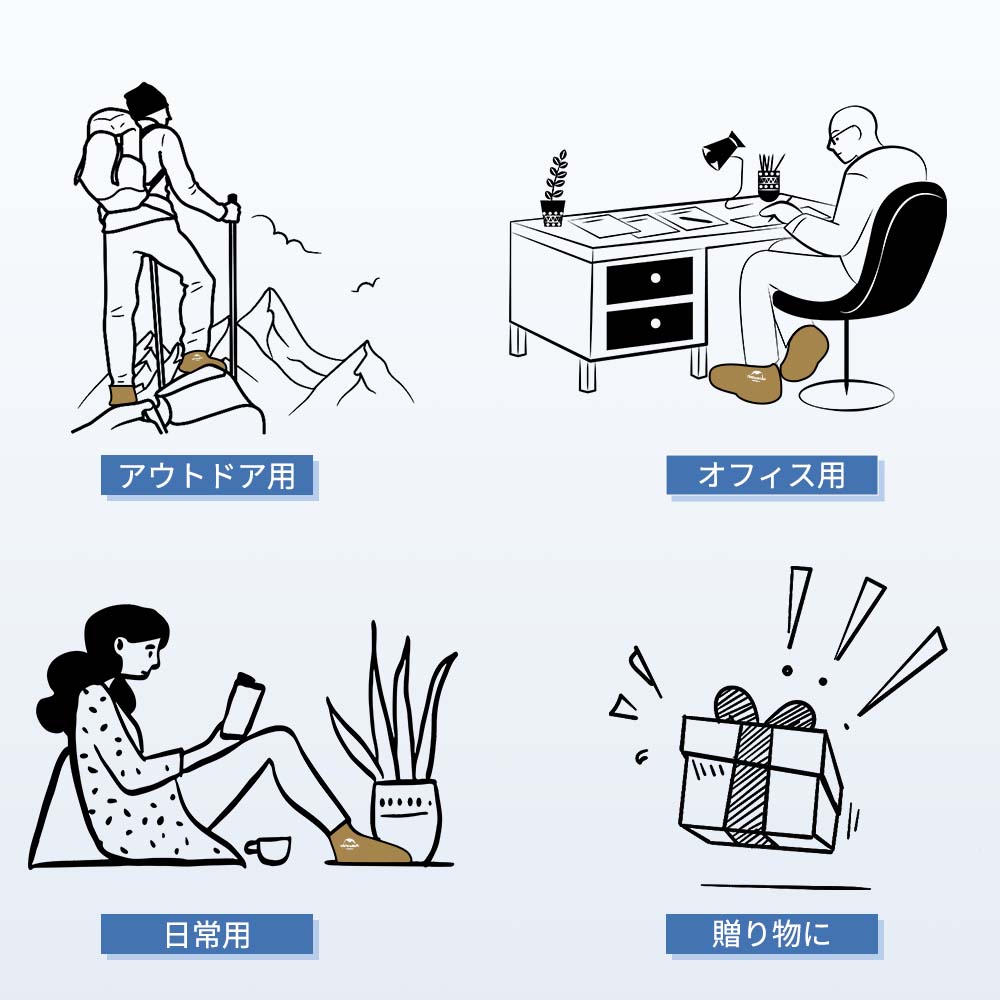 アウトドア用

オフィス用

日常用

贈り物に