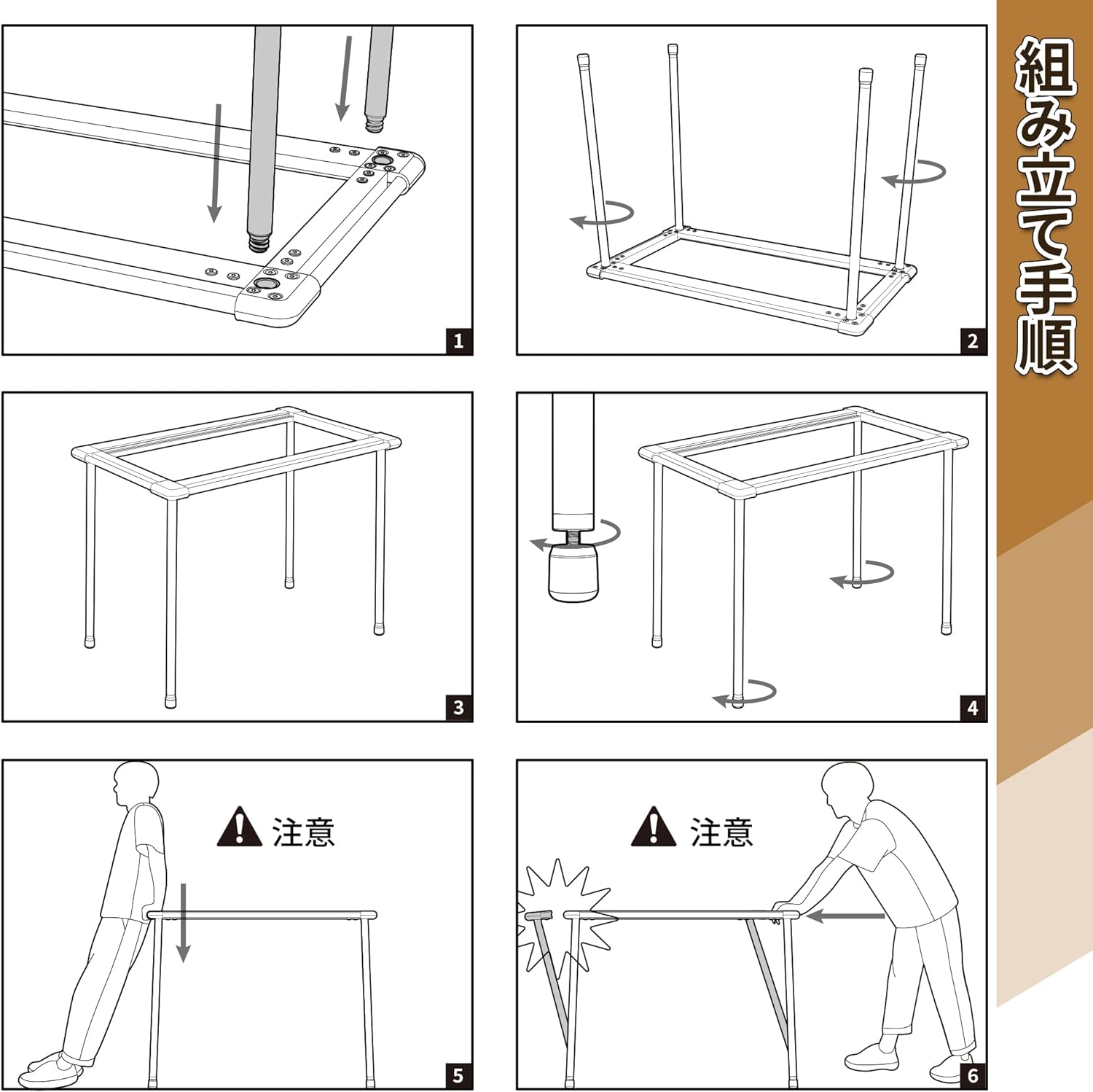 組み立て手順

1

2

3

4

注意

5

注意

6