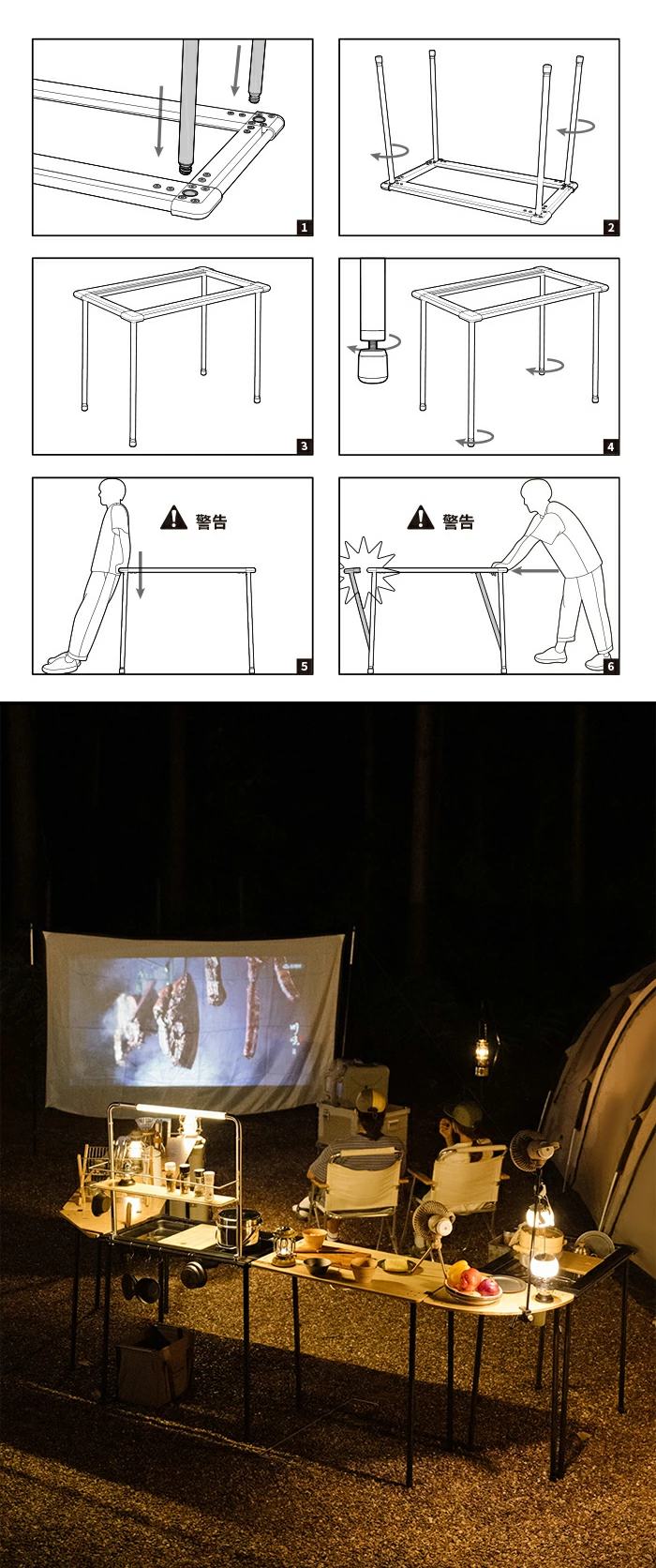 1

2

3

4

警告

5

警告

6