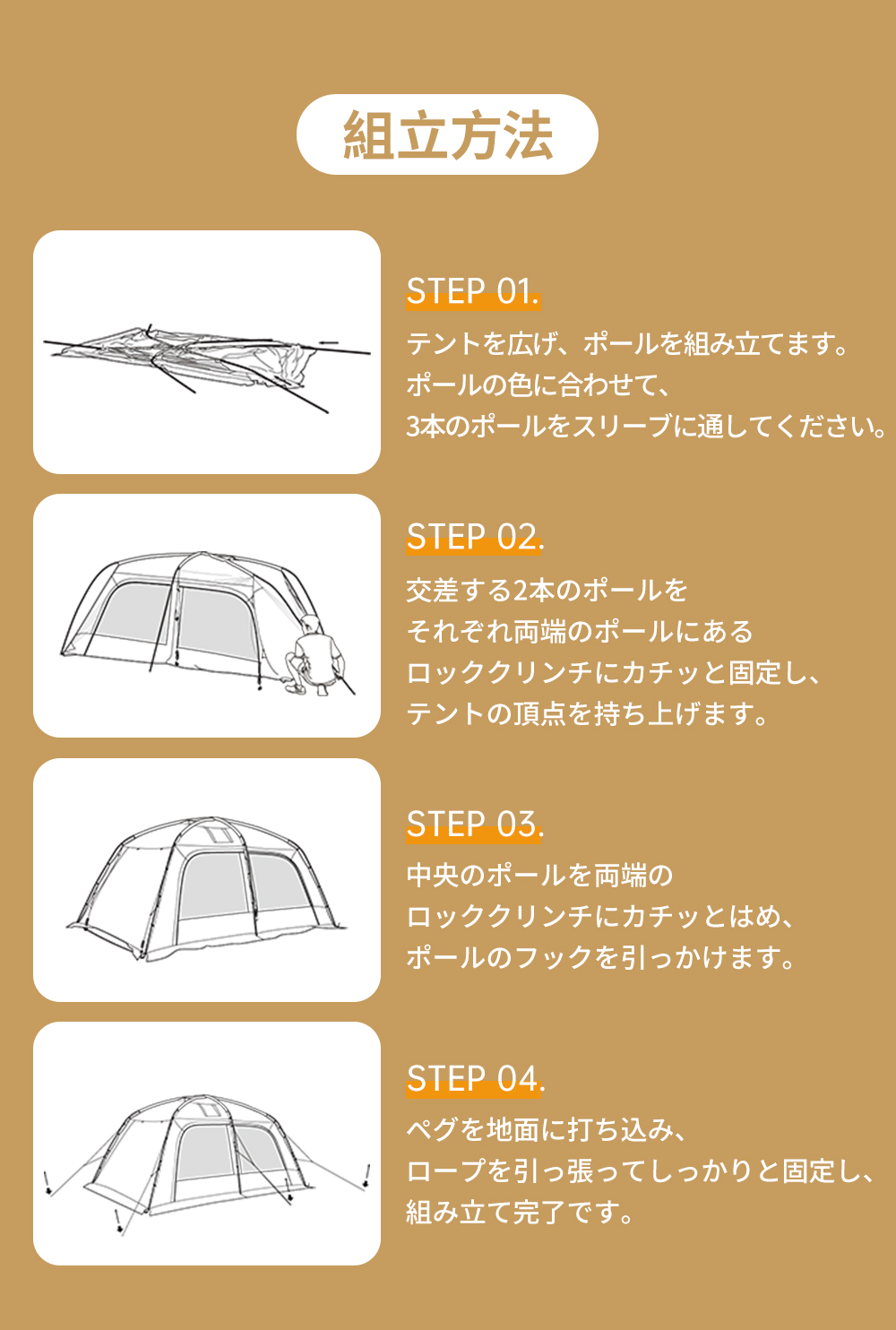 組立方法

STEP 01.

テントを広げ、ポールを組み立てます。
ポールの色に合わせて、
3本のポールをスリーブに通してください。

STEP 02.

交差する2本のポールを
それぞれ両端のポールにある
ロッククリンチにカチッと固定し、
テントの頂点を持ち上げます。

STEP 03.

中央のポールを両端の
ロッククリンチにカチッとはめ、
ポールのフックを引っかけます。

STEP 04.

ペグを地面に打ち込み、
ロープを引っ張ってしっかりと固定し、
組み立て完了です。