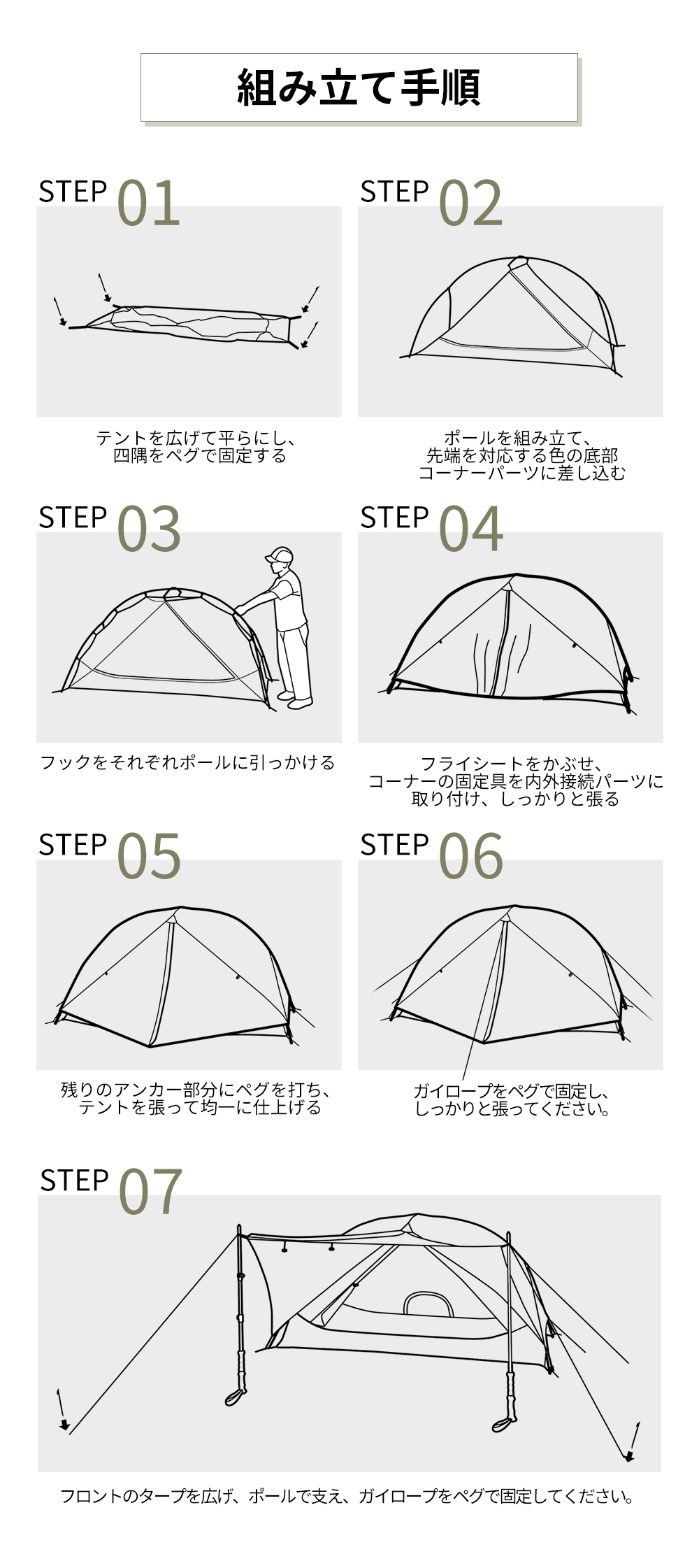 組み立て手順

STEP 01

テントを広げて平らにし、四隅をペグで固定する

STEP 02

ポールを組み立て、先端を対応する色の底部コーナーパーツに差し込む

STEP 03

フックをそれぞれポールに引っかける

STEP 04

フライシートをかぶせ、コーナーの固定具を内外接続パーツに取り付け、しっかりと張る

STEP 05

残りのアンカー部分にペグを打ち、テントを張って均一に仕上げる

STEP 06

ガイロープをペグで固定し、しっかりと張ってください。

STEP 07

フロントのタープを広げ、ポールで支え、ガイロープをペグで固定してください。