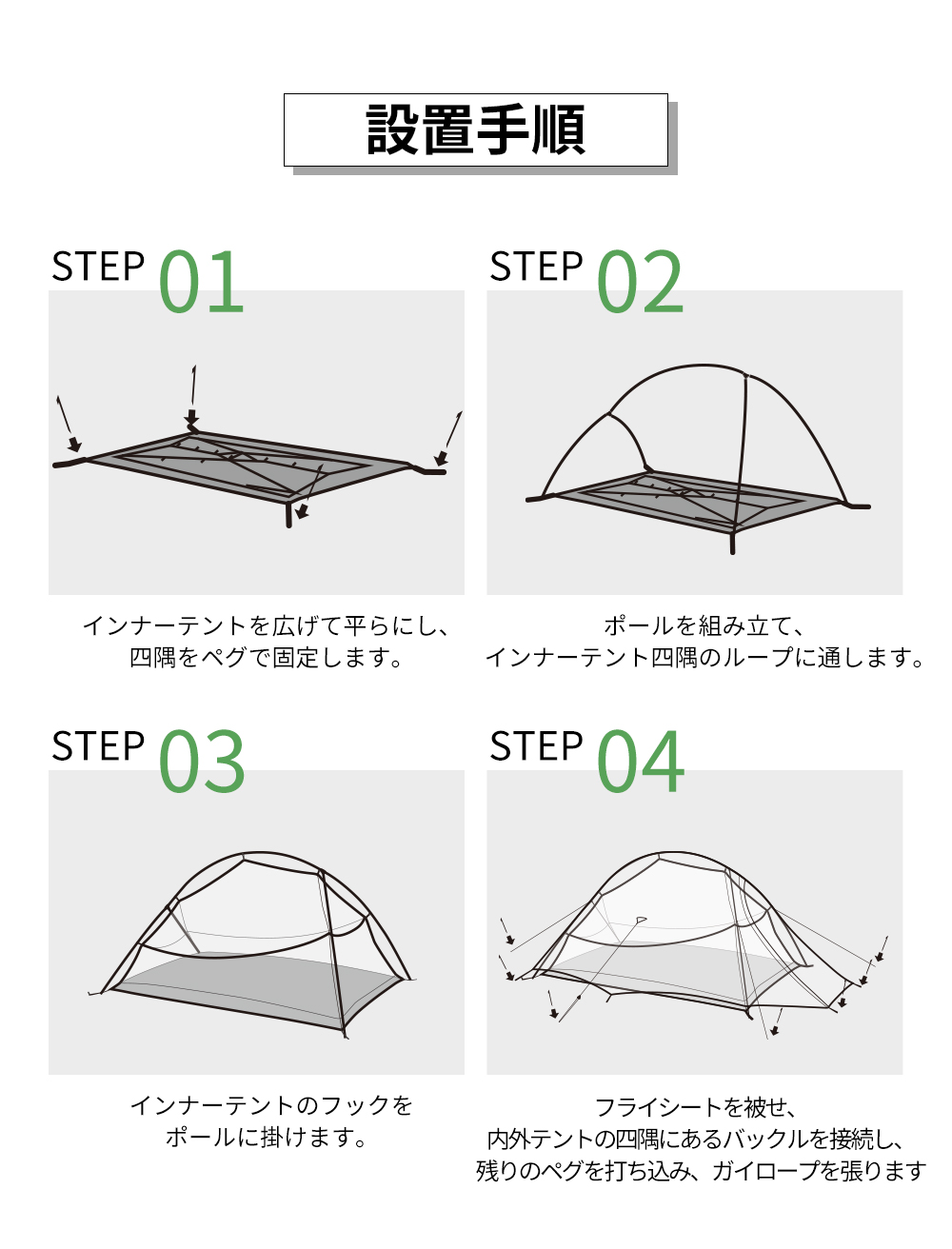 設置手順

STEP 01

インナーテントを広げて平らにし、四隅をペグで固定します。

STEP 02

ポールを組み立て、インナーテント四隅のループに通します。

STEP 03

インナーテントのフックをポールに掛けます。

STEP 04

フライシートを被せ、内外テントの四隅にあるバックルを接続し、残りのペグを打ち込み、ガイロープを張ります