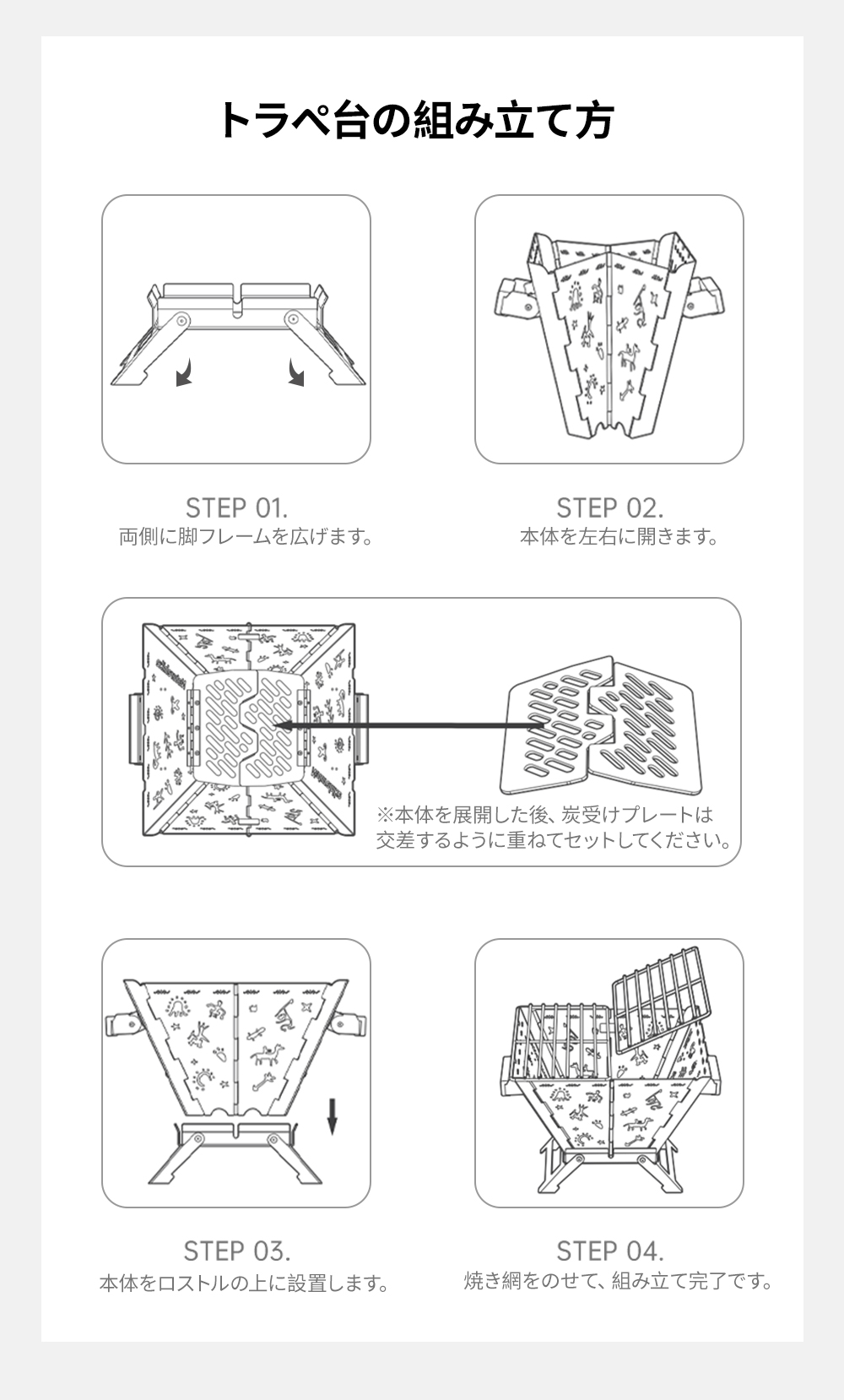 トラペ台の組み立て方

STEP 01.
両側に脚フレームを広げます。

STEP 02.
本体を左右に開きます。

※本体を展開した後、炭受けプレートは交差するように重ねてセットしてください。

STEP 03.
本体をロストルの上に設置します。

STEP 04.
焼き網をのせて、組み立て完了です。