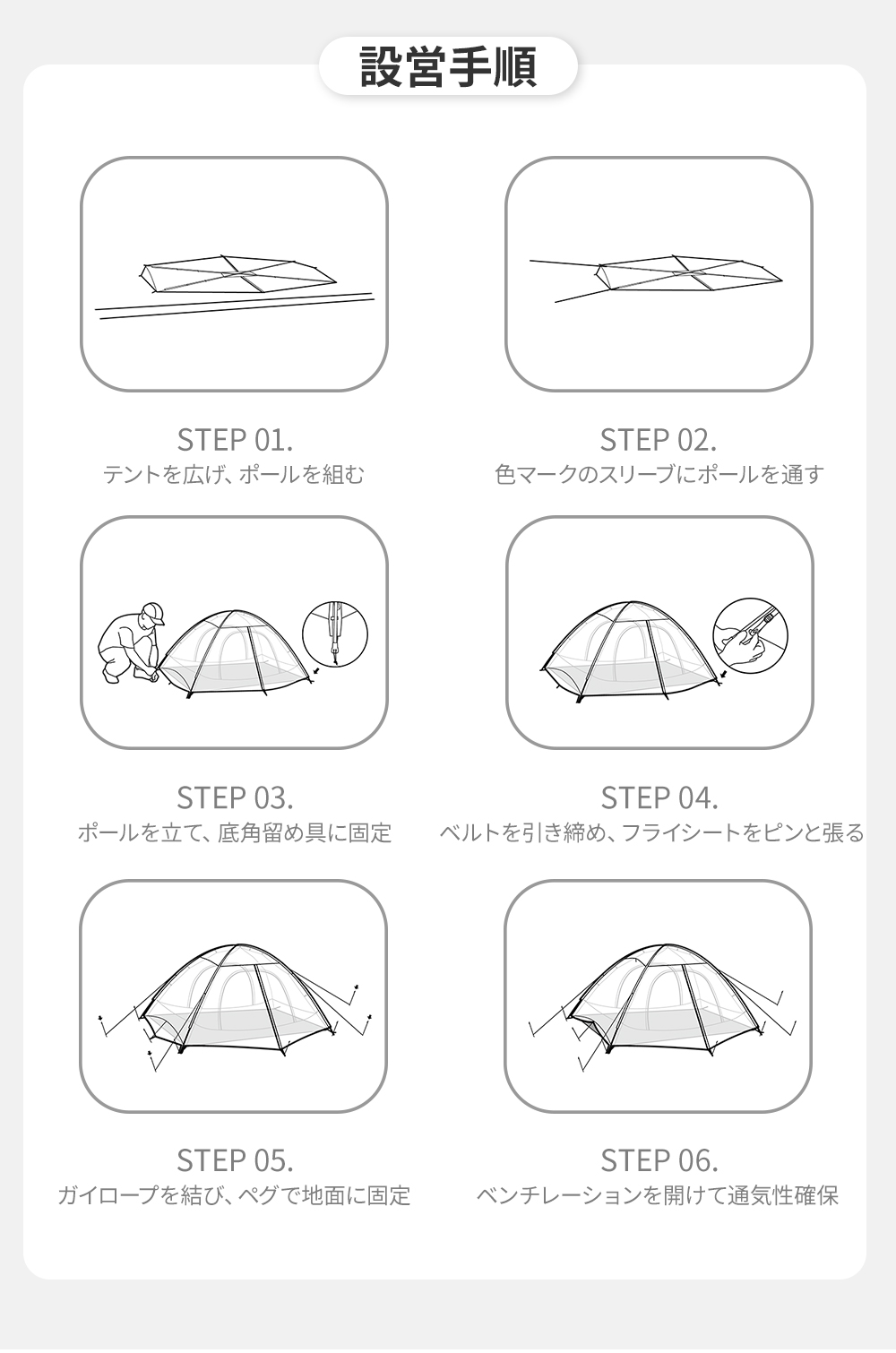 設営手順

STEP 01.
テントを広げ、ポールを組む

STEP 02.
色マークのスリーブにポールを通す

STEP 03.
ポールを立て、底角留め具に固定

STEP 04.
ベルトを引き締め、フライシートをピンと張る

STEP 05.
ガイロープを結び、ペグで地面に固定

STEP 06.
ベンチレーションを開けて通気性確保