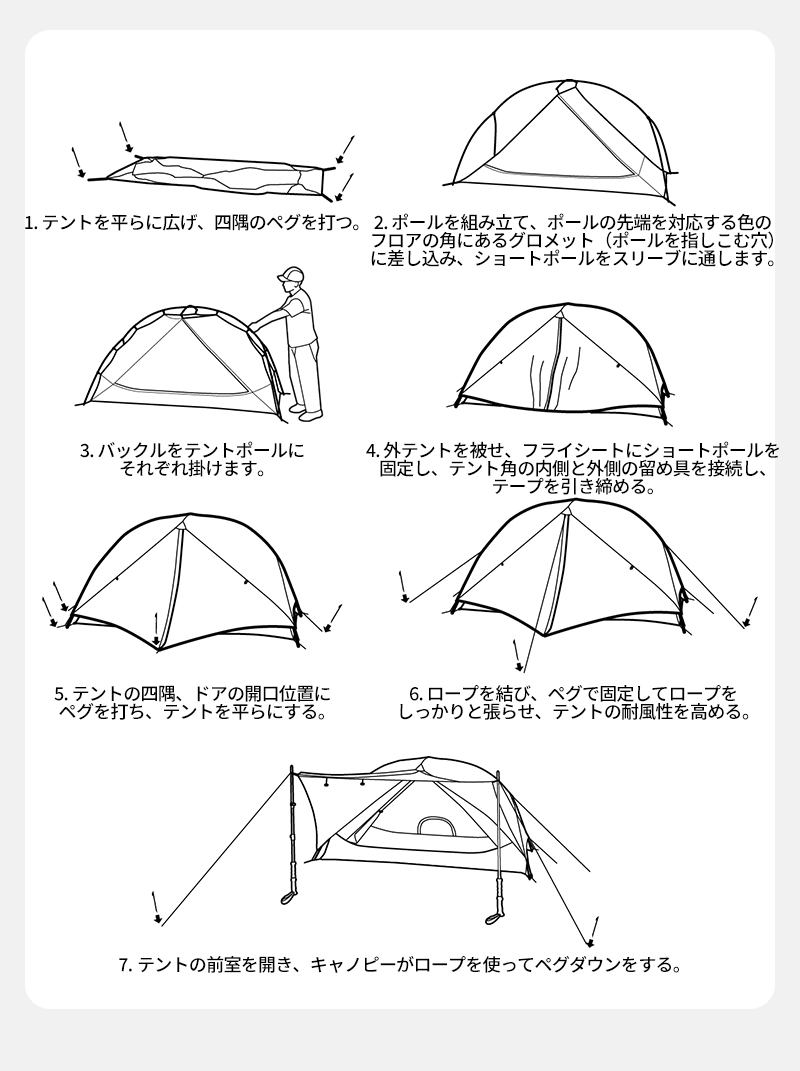 1. テントを平らに広げ、四隅のペグを打つ。

2. ポールを組み立て、ポールの先端を対応する色のフロアの角にあるグロメット（ポールを指しこむ穴）に差し込み、ショートポールをスリーブに通します。

3. バックルをテントポールにそれぞれ掛けます。

4. 外テントを被せ、フライシートにショートポールを固定し、テント角の内側と外側の留め具を接続し、テープを引き締める。

5. テントの四隅、ドアの開口位置にペグを打ち、テントを平らにする。

6. ロープを結び、ペグで固定してロープをしっかりと張らせ、テントの耐風性を高める。

7. テントの前室を開き、キャノピーがロープを使ってペグダウンをする。