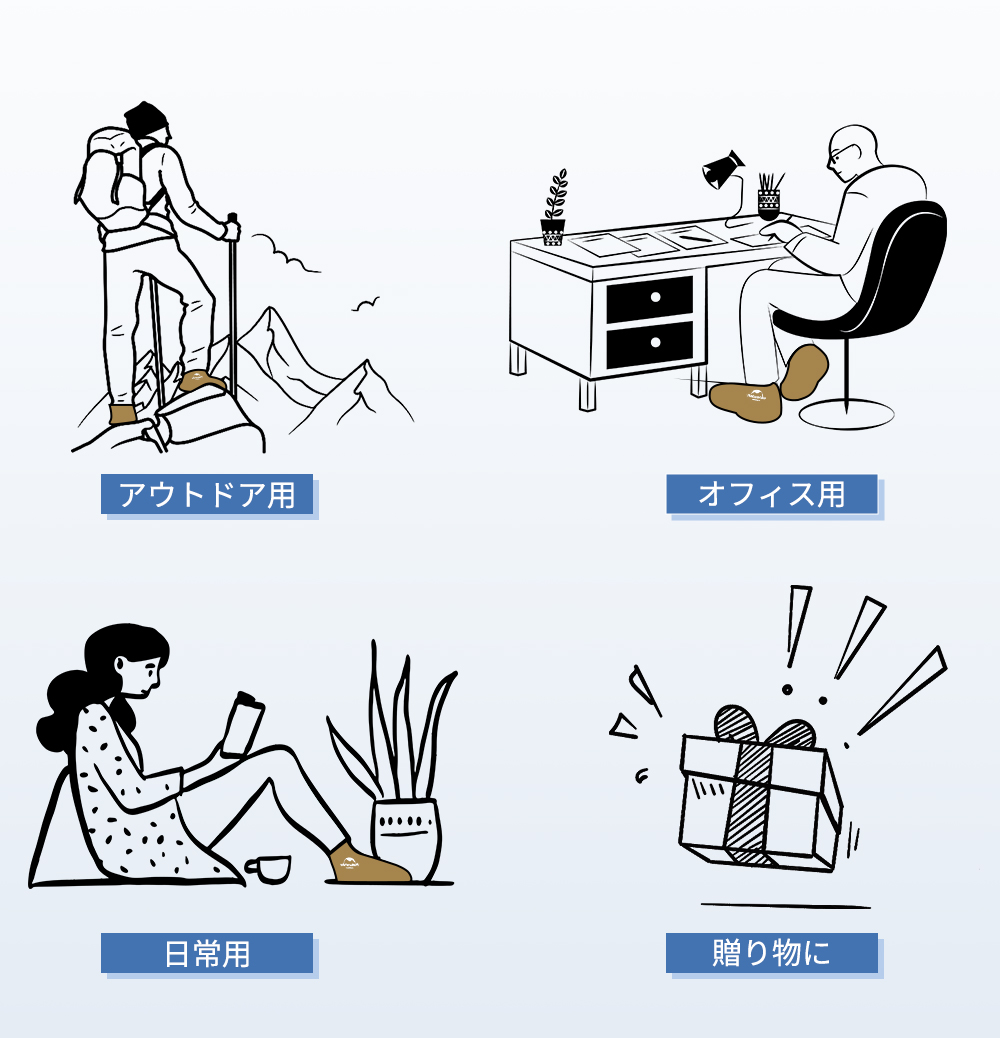 アウトドア用

オフィス用

日常用

贈り物に