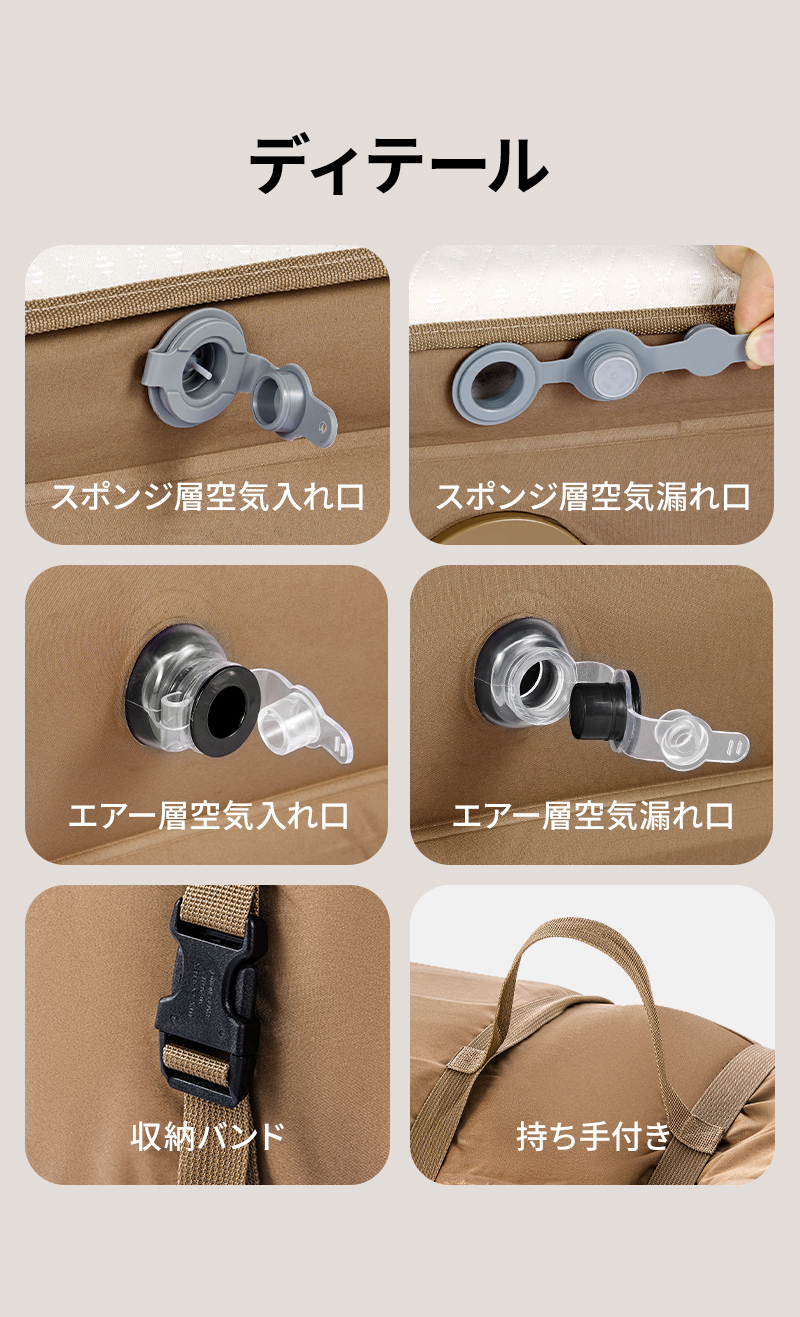 ディテール

スポンジ層空気入れ口

スポンジ層空気漏れ口

エアー層空気入れ口

エアー層空気漏れ口

収納バンド

持ち手付き