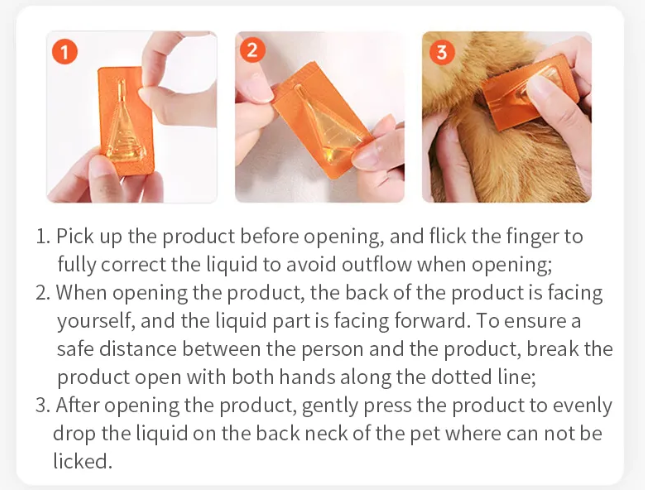 1

2

3

1. Pick up the product before opening, and flick the finger to fully correct the liquid to avoid outflow when opening;
2. When opening the product, the back of the product is facing yourself, and the liquid part is facing forward. To ensure a safe distance between the person and the product, break the product open with both hands along the dotted line;
3. After opening the product, gently press the product to evenly drop the liquid on the back neck of the pet where can not be licked.