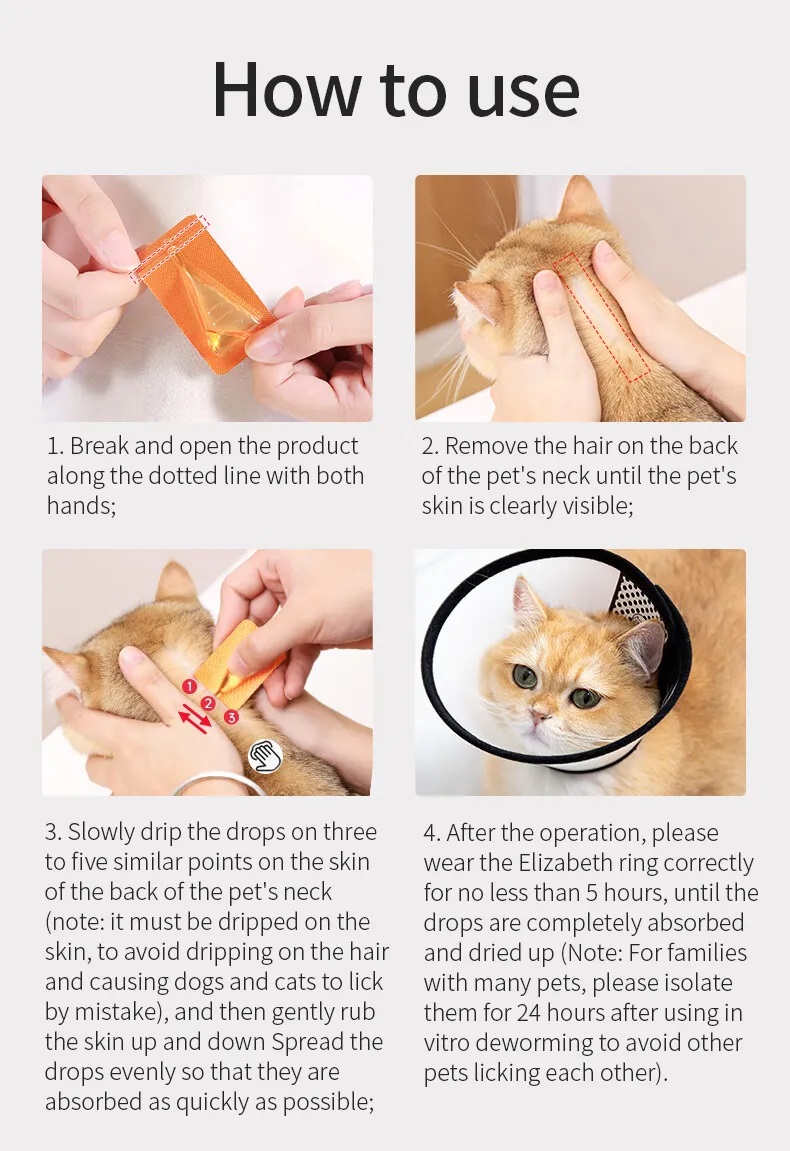 How to use

1. Break and open the product along the dotted line with both hands;

2. Remove the hair on the back of the pet's neck until the pet's skin is clearly visible;

1
2
3

3. Slowly drip the drops on three to five similar points on the skin of the back of the pet's neck (note: it must be dripped on the skin, to avoid dripping on the hair and causing dogs and cats to lick by mistake), and then gently rub the skin up and down Spread the drops evenly so that they are absorbed as quickly as possible;

4. After the operation, please wear the Elizabeth ring correctly for no less than 5 hours, until the drops are completely absorbed and dried up (Note: For families with many pets, please isolate them for 24 hours after using in vitro deworming to avoid other pets licking each other).