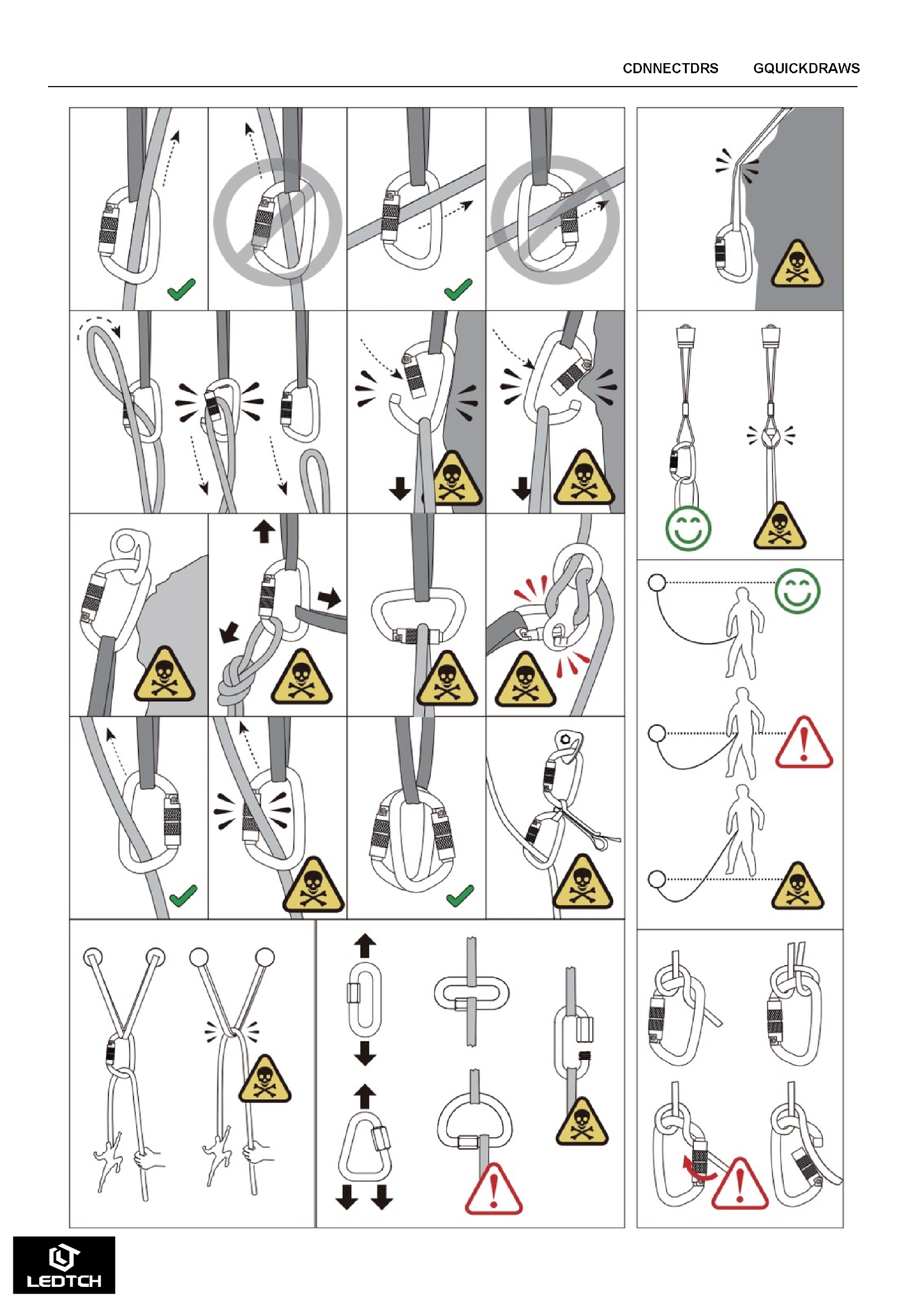 CDNNECTDRS GQUICKDRAWS

LEDTCH