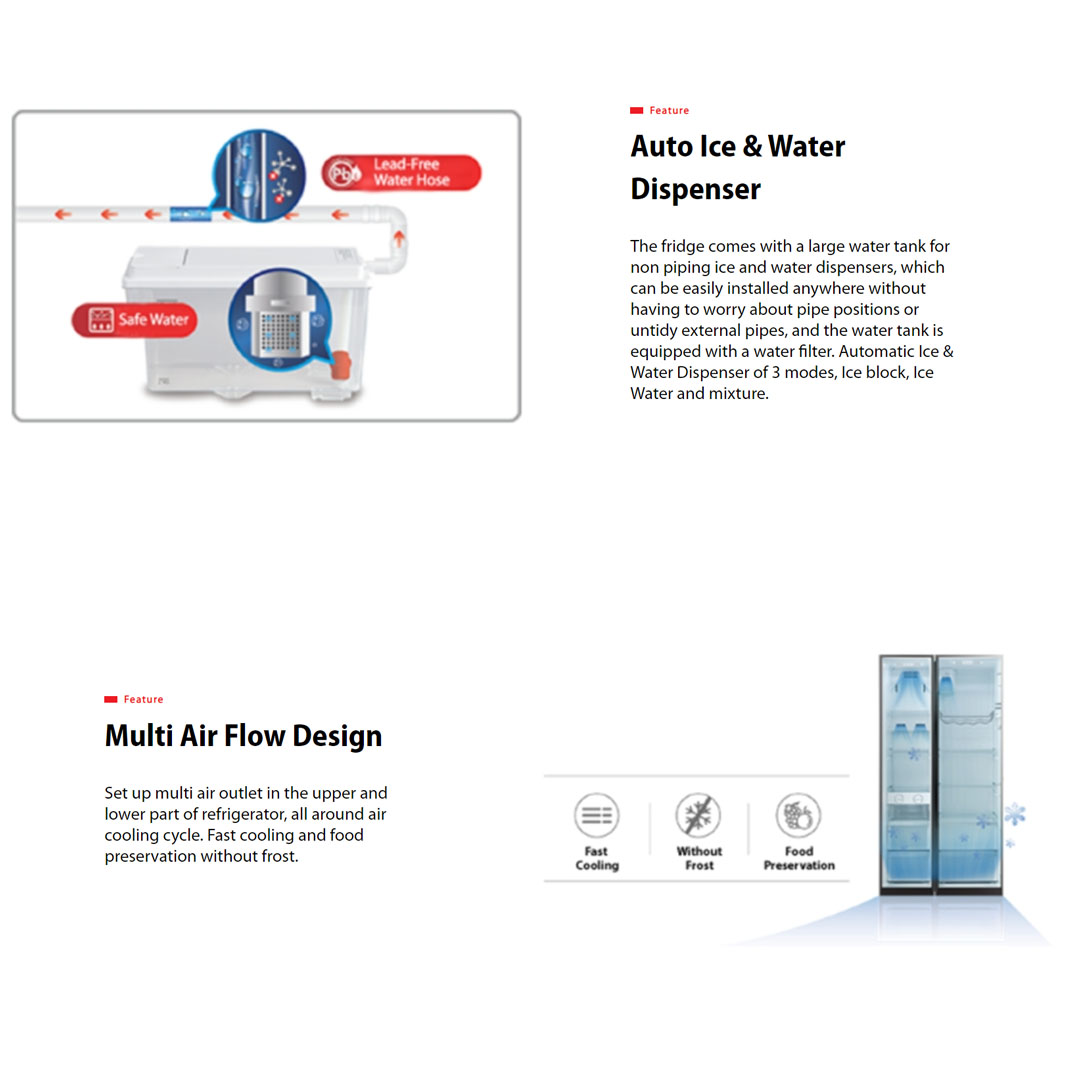 Pb
Lead-Free Water Hose

Safe Water

Feature

Auto Ice & Water Dispenser

The fridge comes with a large water tank for non piping ice and water dispensers, which can be easily installed anywhere without having to worry about pipe positions or untidy external pipes, and the water tank is equipped with a water filter. Automatic Ice & Water Dispenser of 3 modes, Ice block, Ice Water and mixture.

Feature

Multi Air Flow Design

Set up multi air outlet in the upper and lower part of refrigerator, all around air cooling cycle. Fast cooling and food preservation without frost.

Fast Cooling

Without Frost

Food Preservation