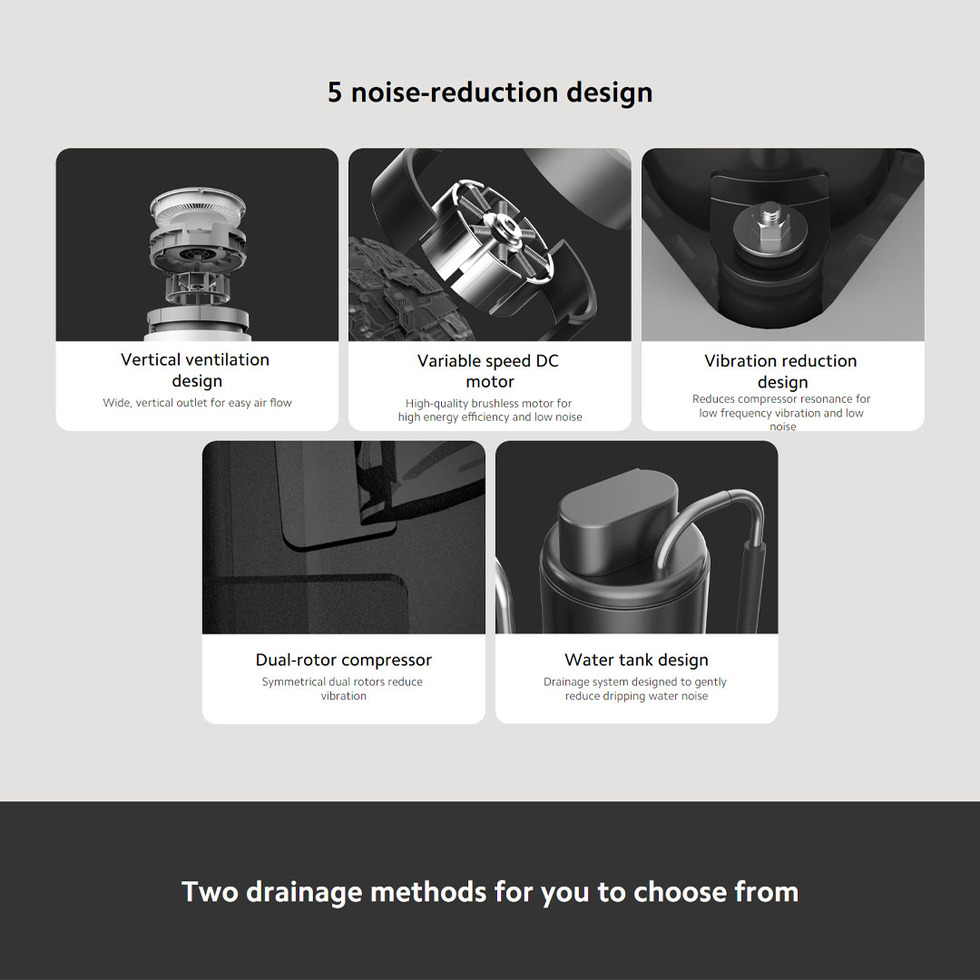 5 noise-reduction design

Vertical ventilation design
Wide, vertical outlet for easy air flow

Variable speed DC motor
High-quality brushless motor for high energy efficiency and low noise

Vibration reduction design
Reduces compressor resonance for low frequency vibration and low noise

Dual-rotor compressor
Symmetrical dual rotors reduce vibration

Water tank design
Drainage system designed to gently reduce dripping water noise

Two drainage methods for you to choose from