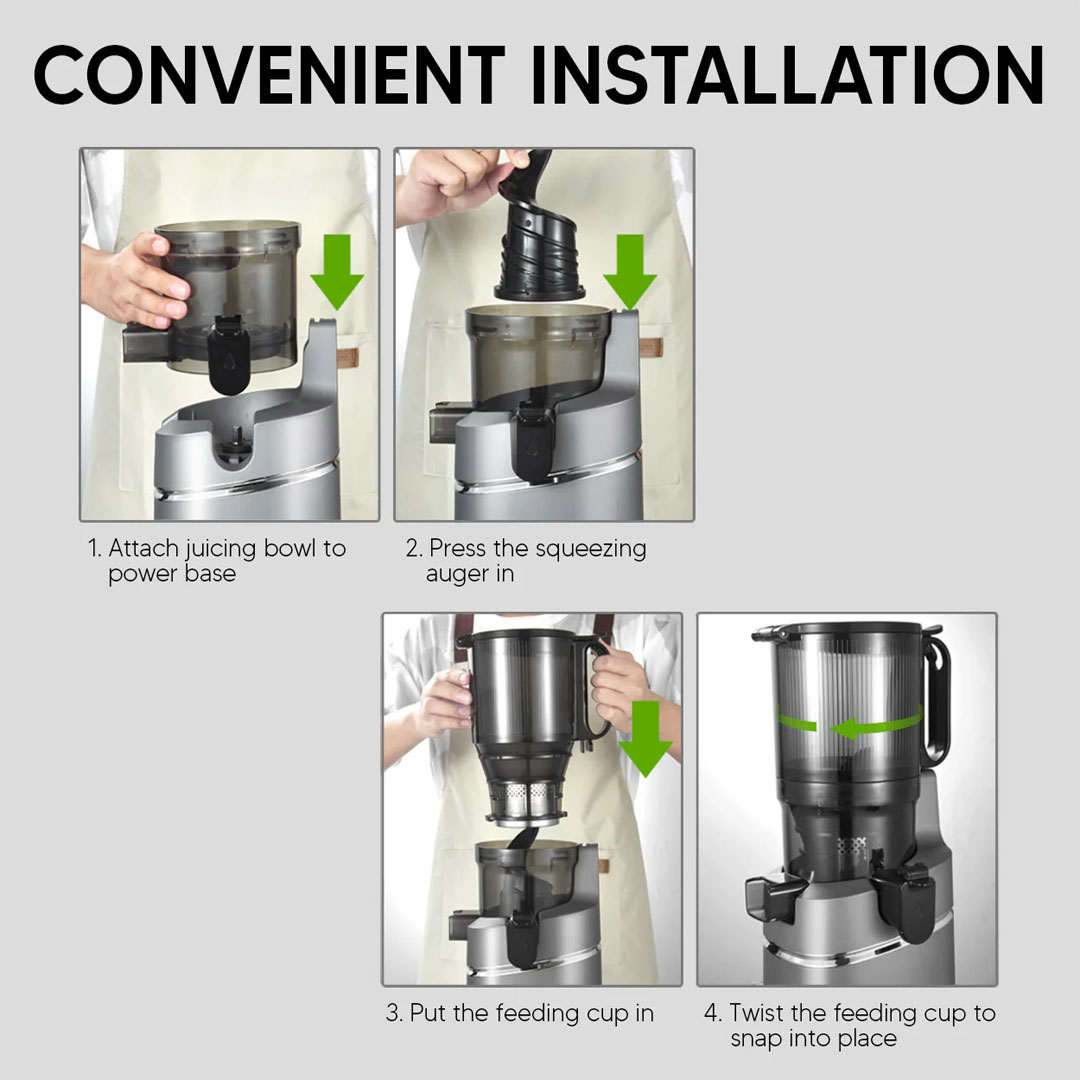 CONVENIENT INSTALLATION

1. Attach juicing bowl to power base

2. Press the squeezing auger in

3. Put the feeding cup in

4. Twist the feeding cup to snap into place