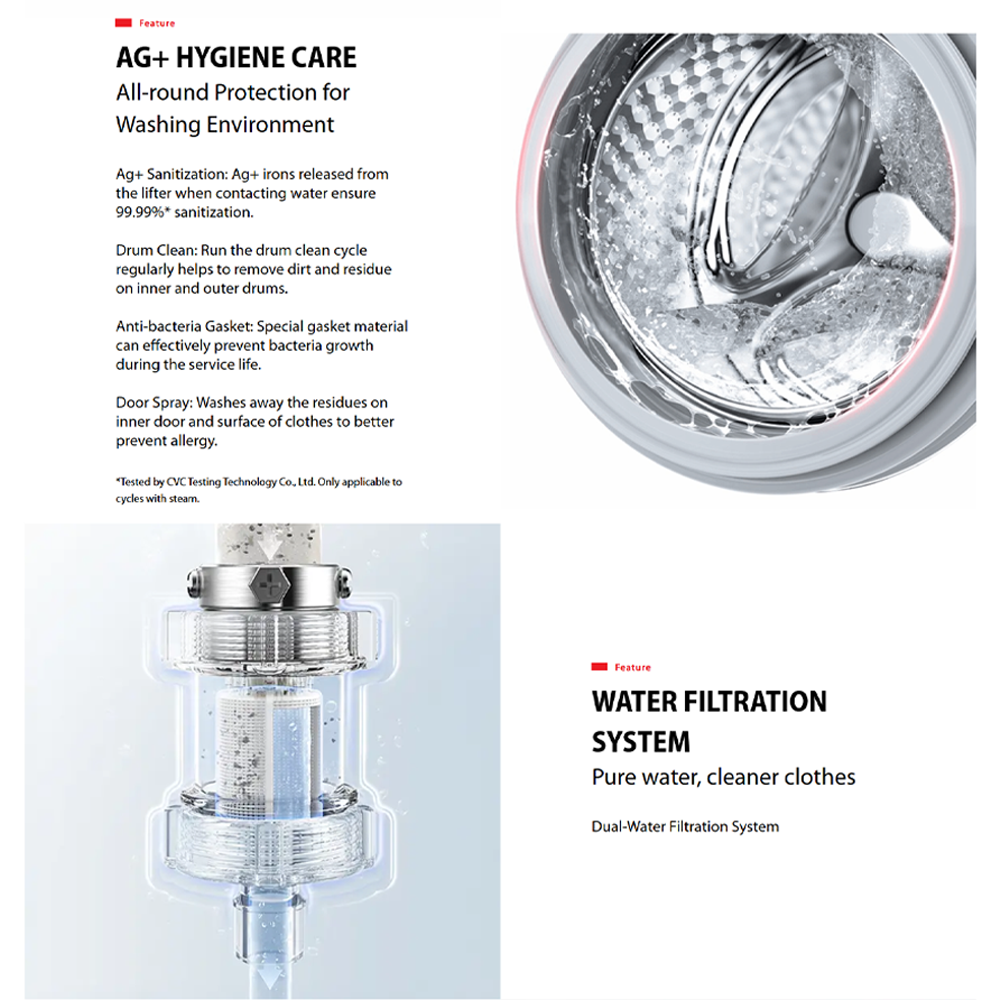 Feature

AG+ HYGIENE CARE

All-round Protection for Washing Environment

Ag+ Sanitization: Ag+ irons released from the lifter when contacting water ensure 99.99%* sanitization.

Drum Clean: Run the drum clean cycle regularly helps to remove dirt and residue on inner and outer drums.

Anti-bacteria Gasket: Special gasket material can effectively prevent bacteria growth during the service life.

Door Spray: Washes away the residues on inner door and surface of clothes to better prevent allergy.

*Tested by CVC Testing Technology Co., Ltd. Only applicable to cycles with steam.

Feature

WATER FILTRATION SYSTEM

Pure water, cleaner clothes

Dual-Water Filtration System