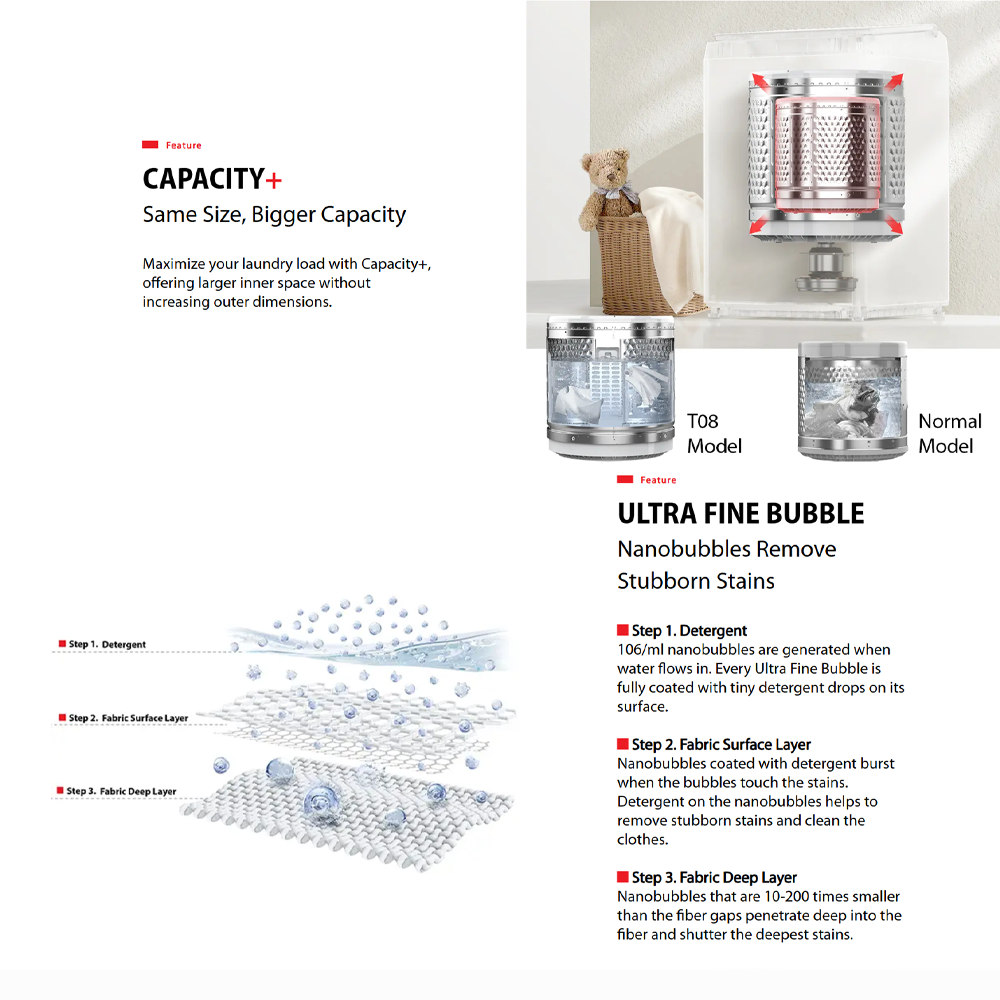 Feature

CAPACITY+

Same Size, Bigger Capacity

Maximize your laundry load with Capacity+, offering larger inner space without increasing outer dimensions.

T08 Model

Normal Model

Feature

ULTRA FINE BUBBLE

Nanobubbles Remove Stubborn Stains

Step 1. Detergent

Step 2. Fabric Surface Layer

Step 3. Fabric Deep Layer

Step 1. Detergent
106/ml nanobubbles are generated when water flows in. Every Ultra Fine Bubble is fully coated with tiny detergent drops on its surface.

Step 2. Fabric Surface Layer
Nanobubbles coated with detergent burst when the bubbles touch the stains. Detergent on the nanobubbles helps to remove stubborn stains and clean the clothes.

Step 3. Fabric Deep Layer
Nanobubbles that are 10-200 times smaller than the fiber gaps penetrate deep into the fiber and shutter the deepest stains.