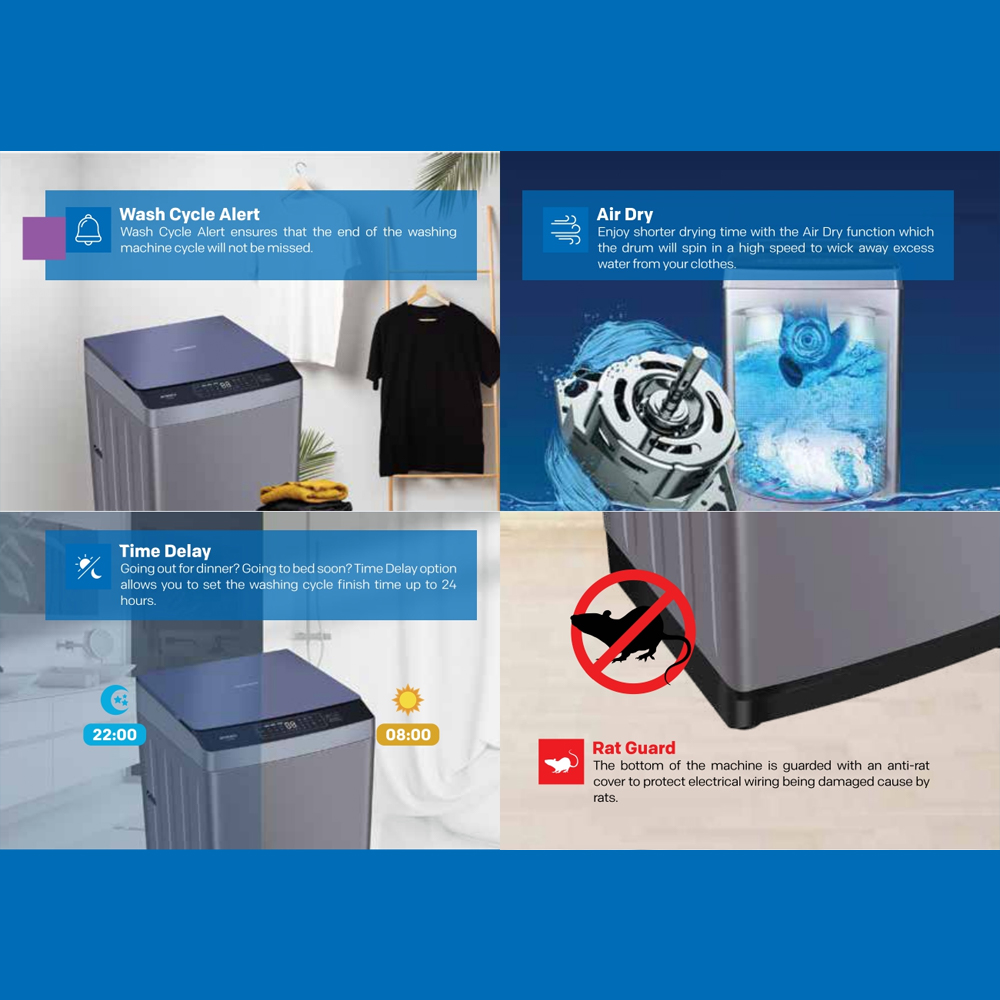 Wash Cycle Alert
Wash Cycle Alert ensures that the end of the washing machine cycle will not be missed.

Air Dry
Enjoy shorter drying time with the Air Dry function which the drum will spin in a high speed to wick away excess water from your clothes.

Time Delay
Going out for dinner? Going to bed soon? Time Delay option allows you to set the washing cycle finish time up to 24 hours.

22:00

08:00

Rat Guard
The bottom of the machine is guarded with an anti-rat cover to protect electrical wiring being damaged cause by rats.