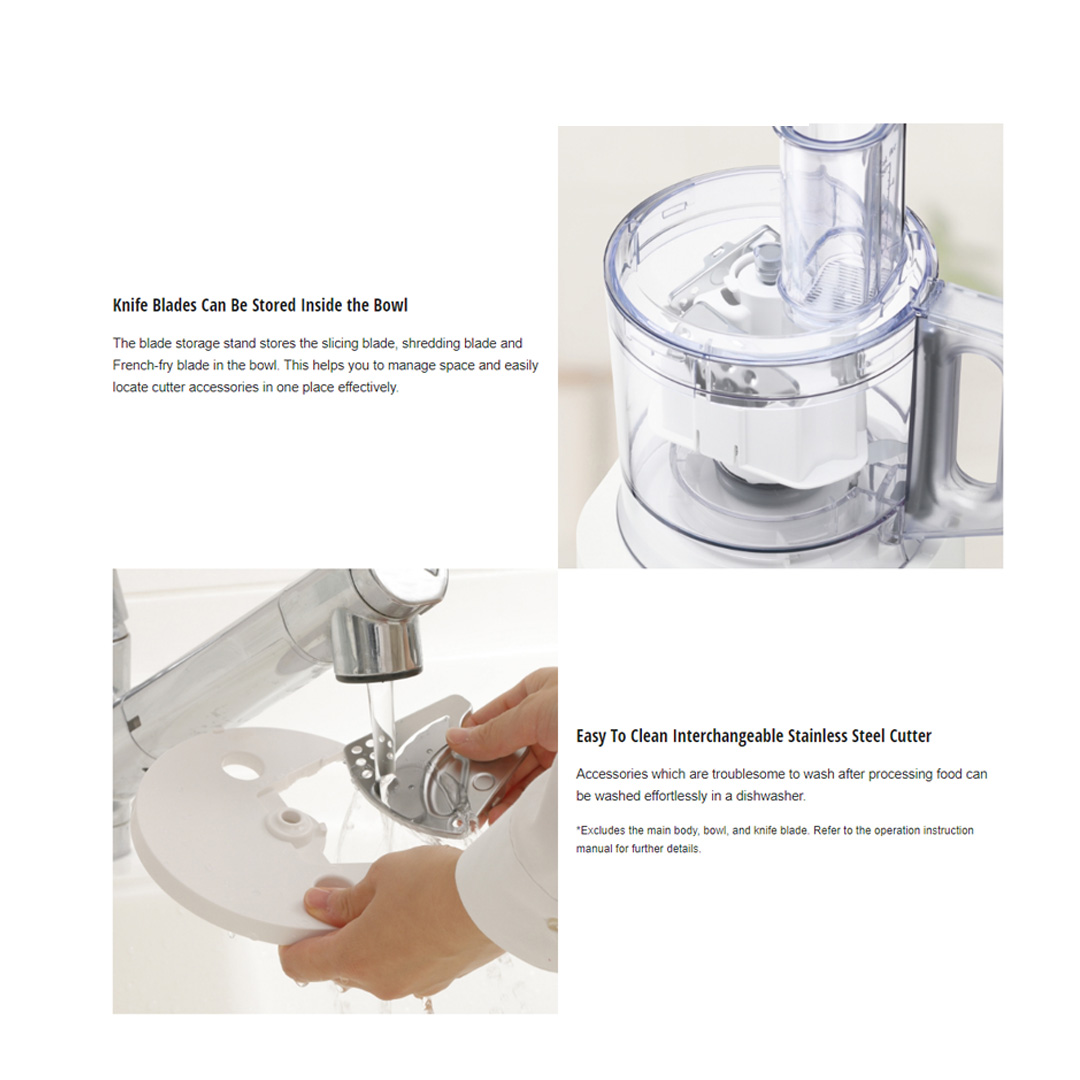 Knife Blades Can Be Stored Inside the Bowl

The blade storage stand stores the slicing blade, shredding blade and French-fry blade in the bowl. This helps you to manage space and easily locate cutter accessories in one place effectively.

Easy To Clean Interchangeable Stainless Steel Cutter

Accessories which are troublesome to wash after processing food can be washed effortlessly in a dishwasher.

*Excludes the main body, bowl, and knife blade. Refer to the operation instruction manual for further details.