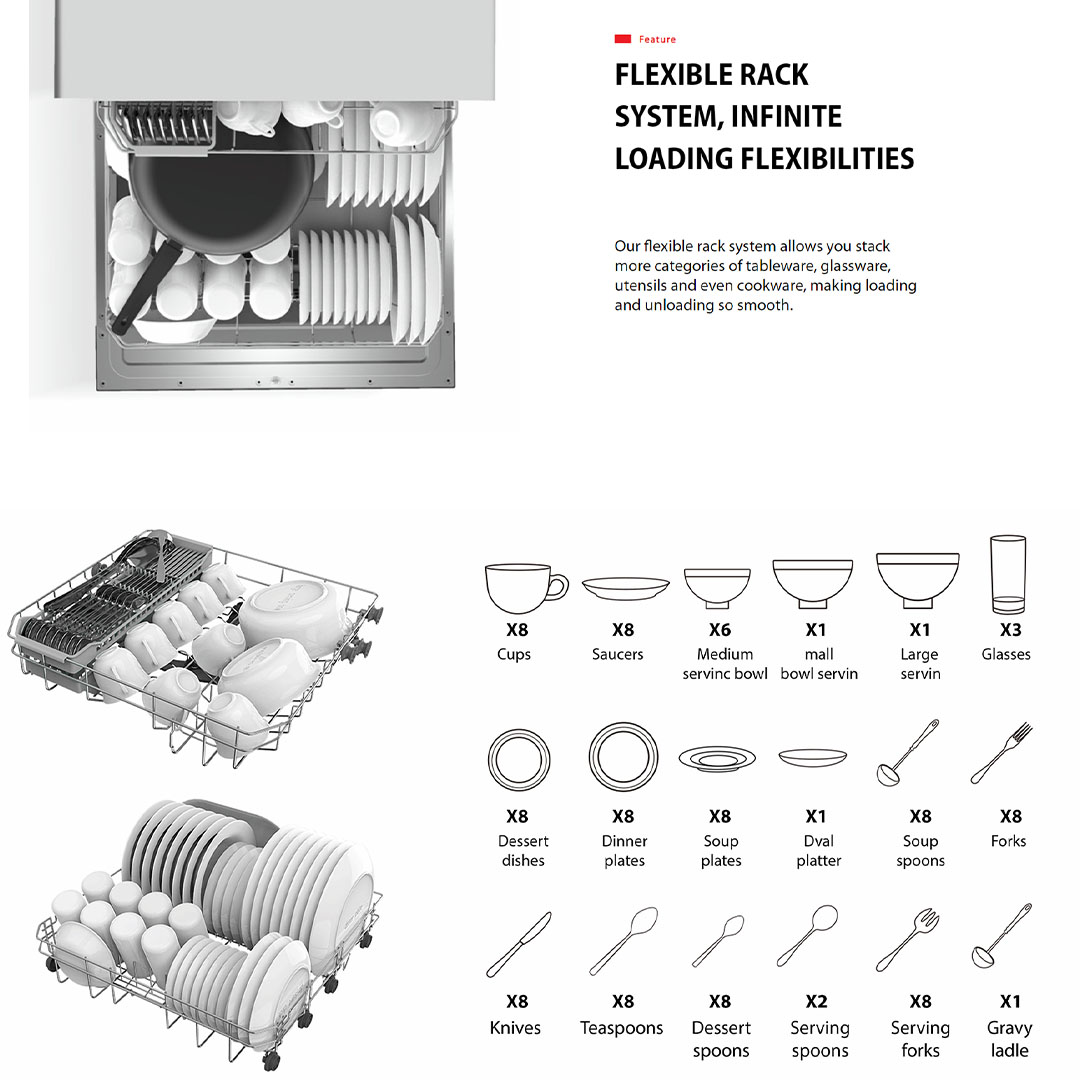 Feature

FLEXIBLE RACK SYSTEM, INFINITE LOADING FLEXIBILITIES

Our flexible rack system allows you stack more categories of tableware, glassware, utensils and even cookware, making loading and unloading so smooth.

X8
Cups

X8
Saucers

X6
Medium servinc bowl

X1
mall bowl servin

X1
Large servin

X3
Glasses

X8
Dessert dishes

X8
Dinner plates

X8
Soup plates

X1
Dval platter

X8
Soup spoons

X8
Forks

X8
Knives

X8
Teaspoons

X8
Dessert spoons

X2
Serving spoons

X8
Serving forks

X1
Gravy ladle