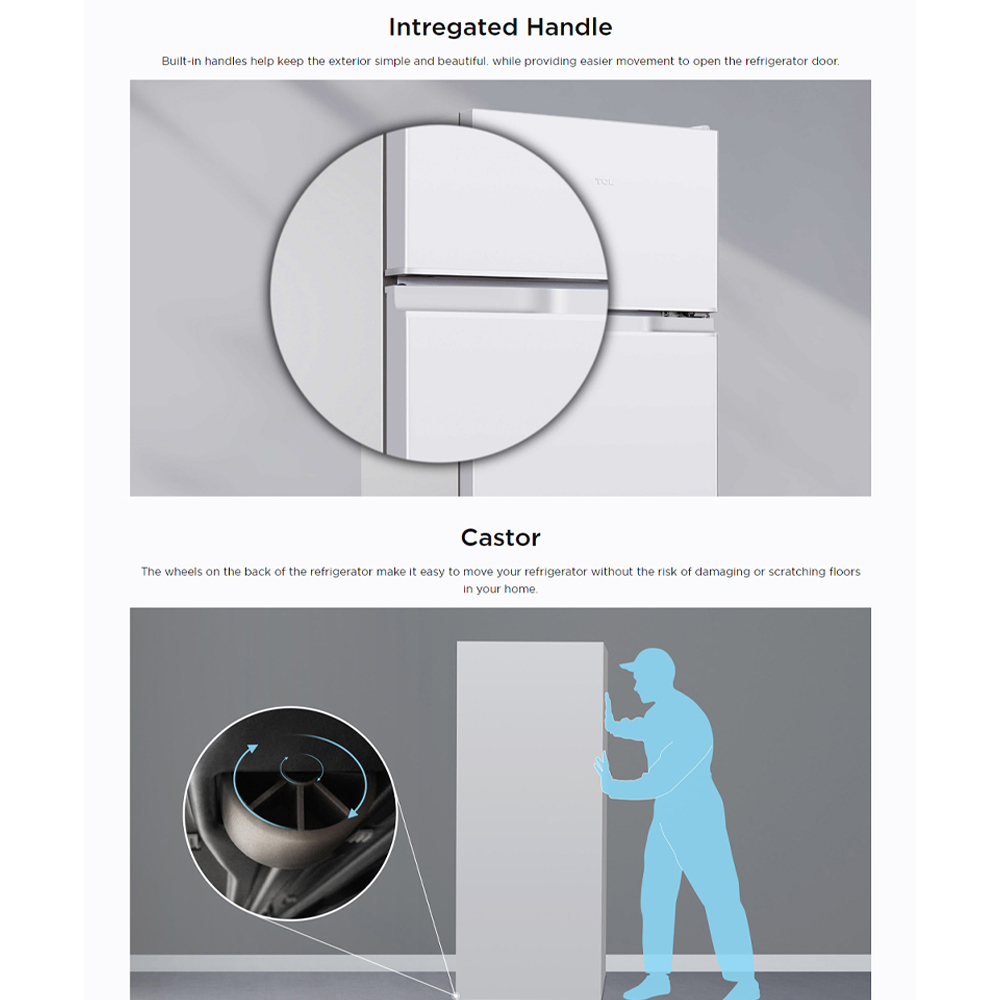 Intregated Handle

Built-in handles help keep the exterior simple and beautiful. while providing easier movement to open the refrigerator door.

TCL

Castor

The wheels on the back of the refrigerator make it easy to move your refrigerator without the risk of damaging or scratching floors in your home.