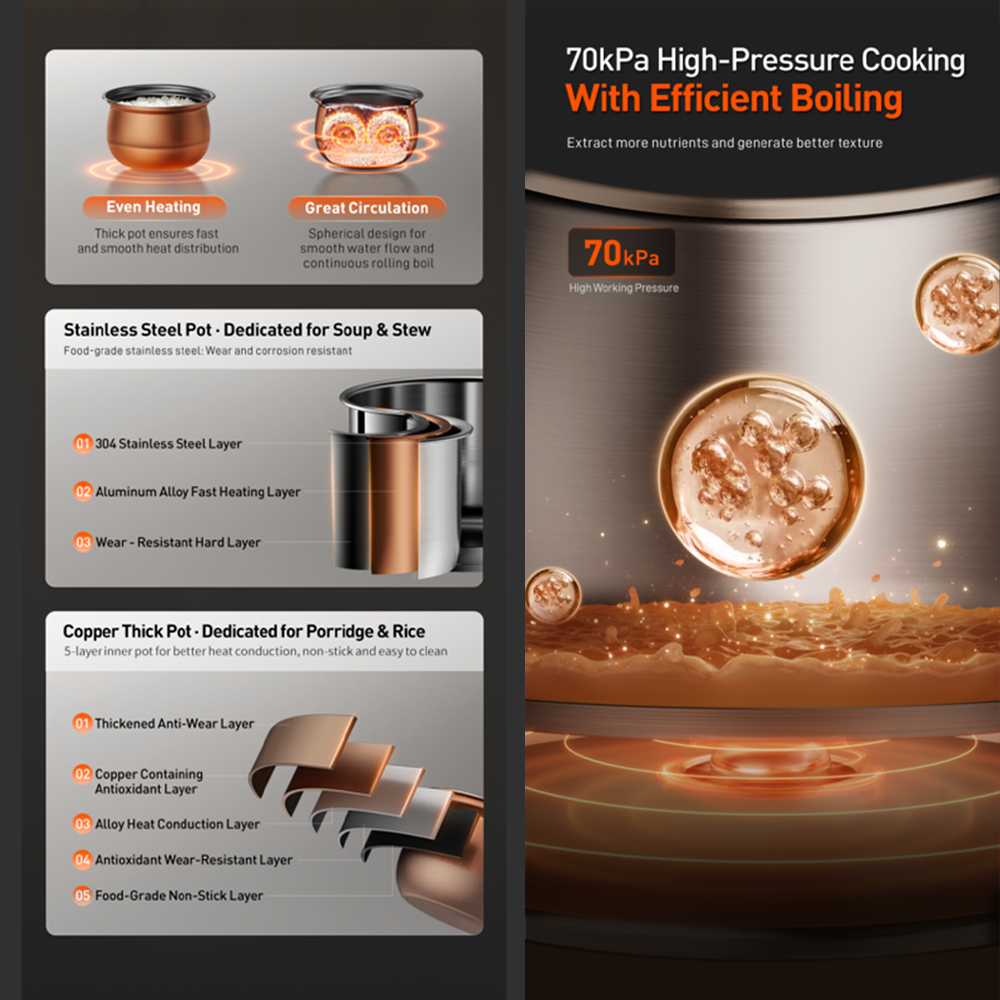 Even Heating
Thick pot ensures fast and smooth heat distribution

Great Circulation
Spherical design for smooth water flow and continuous rolling boil

Stainless Steel Pot · Dedicated for Soup & Stew
Food-grade stainless steel: Wear and corrosion resistant

01 304 Stainless Steel Layer
02 Aluminum Alloy Fast Heating Layer
03 Wear - Resistant Hard Layer

Copper Thick Pot · Dedicated for Porridge & Rice
5-layer inner pot for better heat conduction, non-stick and easy to clean

01 Thickened Anti-Wear Layer
02 Copper Containing Antioxidant Layer
03 Alloy Heat Conduction Layer
04 Antioxidant Wear-Resistant Layer
05 Food-Grade Non-Stick Layer

70kPa High-Pressure Cooking
With Efficient Boiling
Extract more nutrients and generate better texture

70kPa
High Working Pressure