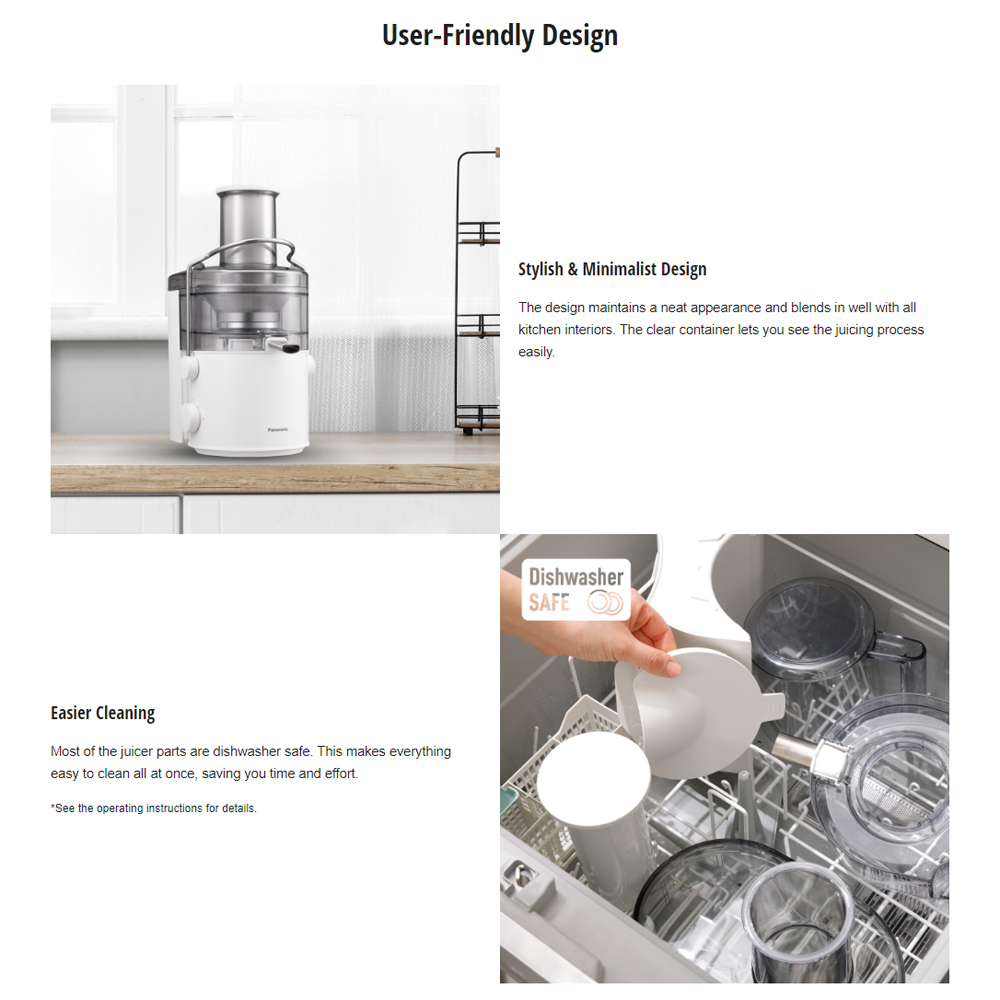 User-Friendly Design

Panasonic

Stylish & Minimalist Design

The design maintains a neat appearance and blends in well with all kitchen interiors. The clear container lets you see the juicing process easily.

Dishwasher SAFE

Easier Cleaning

Most of the juicer parts are dishwasher safe. This makes everything easy to clean all at once, saving you time and effort.

*See the operating instructions for details.