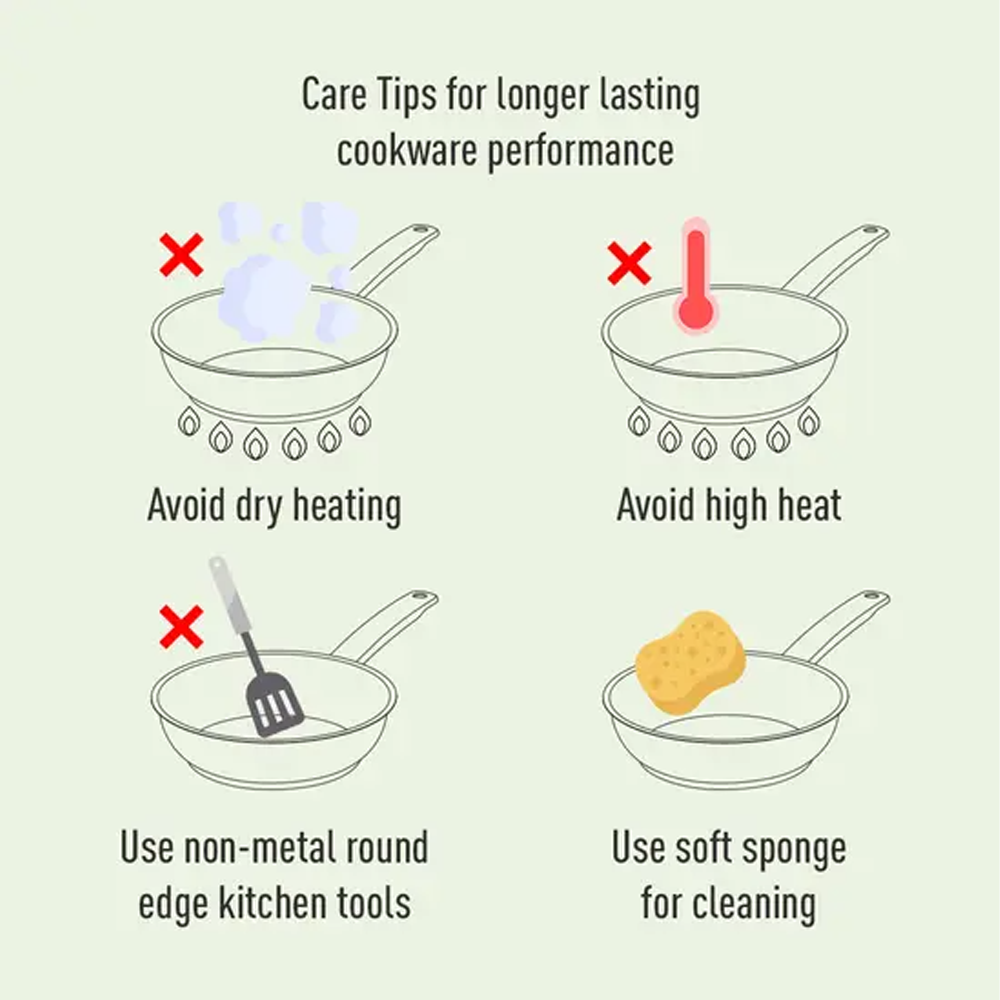 Care Tips for longer lasting cookware performance

Avoid dry heating

Avoid high heat

Use non-metal round edge kitchen tools

Use soft sponge for cleaning