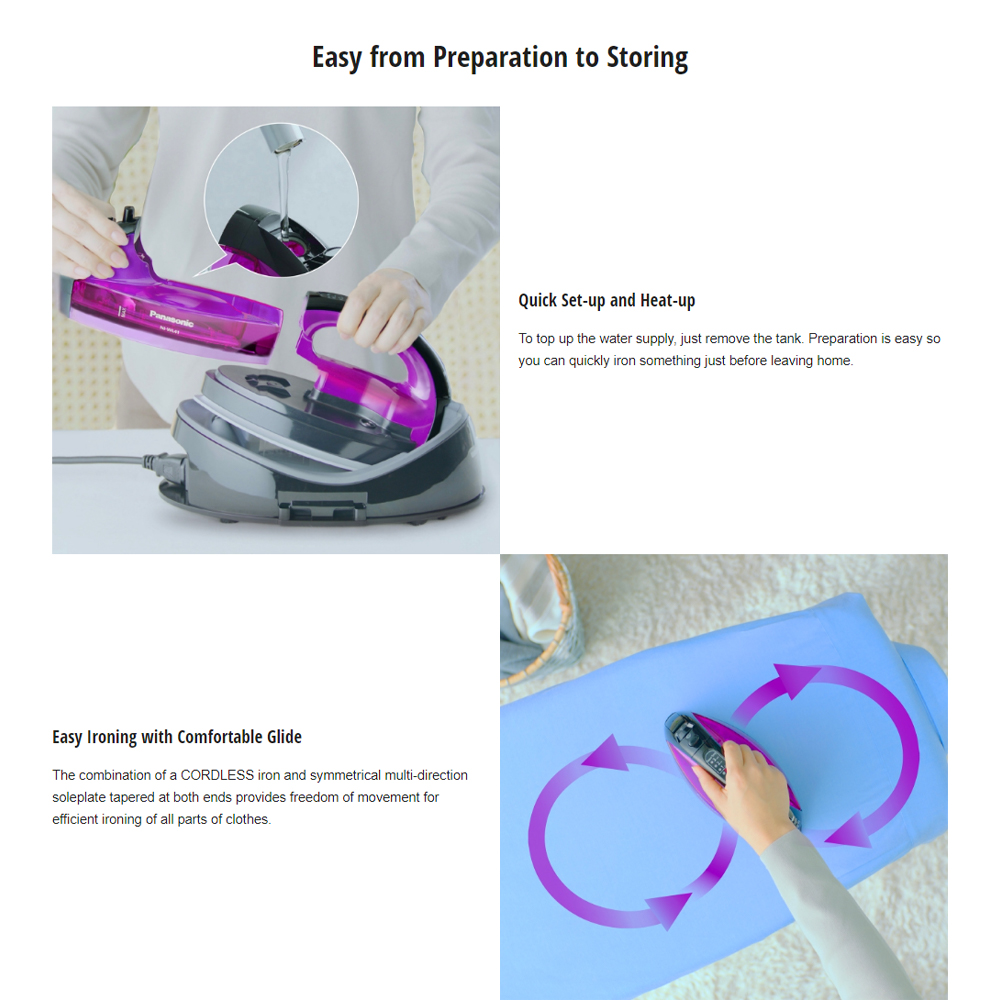 Easy from Preparation to Storing

Panasonic

Quick Set-up and Heat-up

To top up the water supply, just remove the tank. Preparation is easy so you can quickly iron something just before leaving home.

Easy Ironing with Comfortable Glide

The combination of a CORDLESS iron and symmetrical multi-direction soleplate tapered at both ends provides freedom of movement for efficient ironing of all parts of clothes.