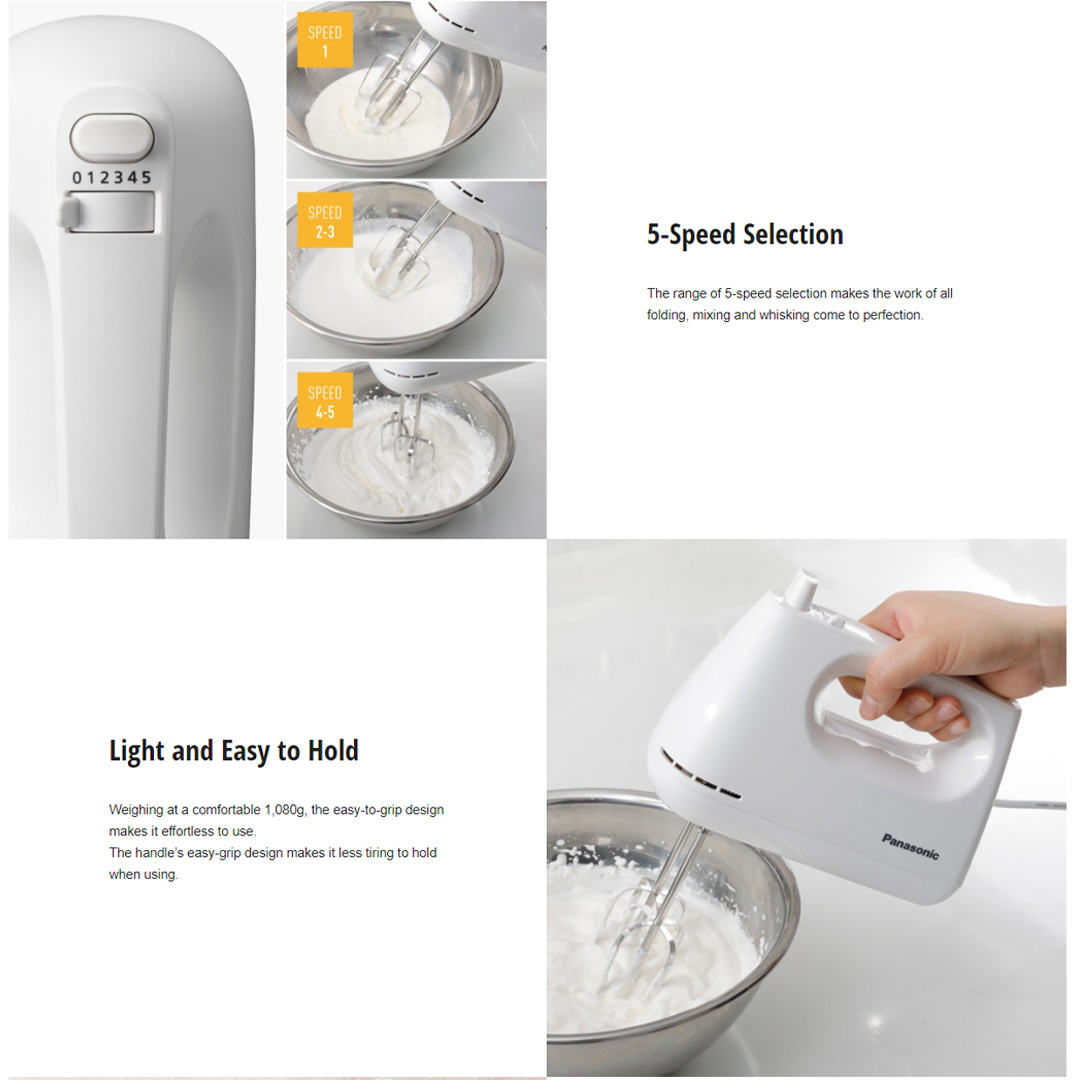 0 1 2 3 4 5

SPEED 1

SPEED 2-3

SPEED 4-5

5-Speed Selection

The range of 5-speed selection makes the work of all folding, mixing and whisking come to perfection.

Light and Easy to Hold

Weighing at a comfortable 1,080g, the easy-to-grip design makes it effortless to use.
The handle's easy-grip design makes it less tiring to hold when using.

Panasonic