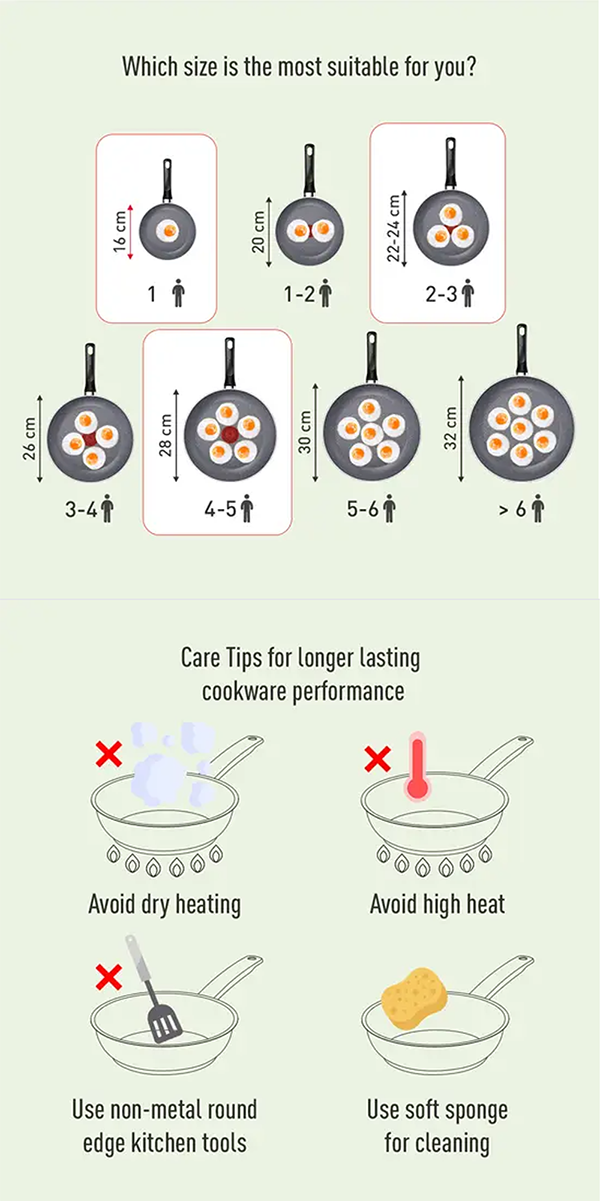 Which size is the most suitable for you?

16 cm
1

20 cm
1-2

22-24 cm
2-3

26 cm
3-4

28 cm
4-5

30 cm
5-6

32 cm
> 6

Care Tips for longer lasting cookware performance

Avoid dry heating

Avoid high heat

Use non-metal round edge kitchen tools

Use soft sponge for cleaning