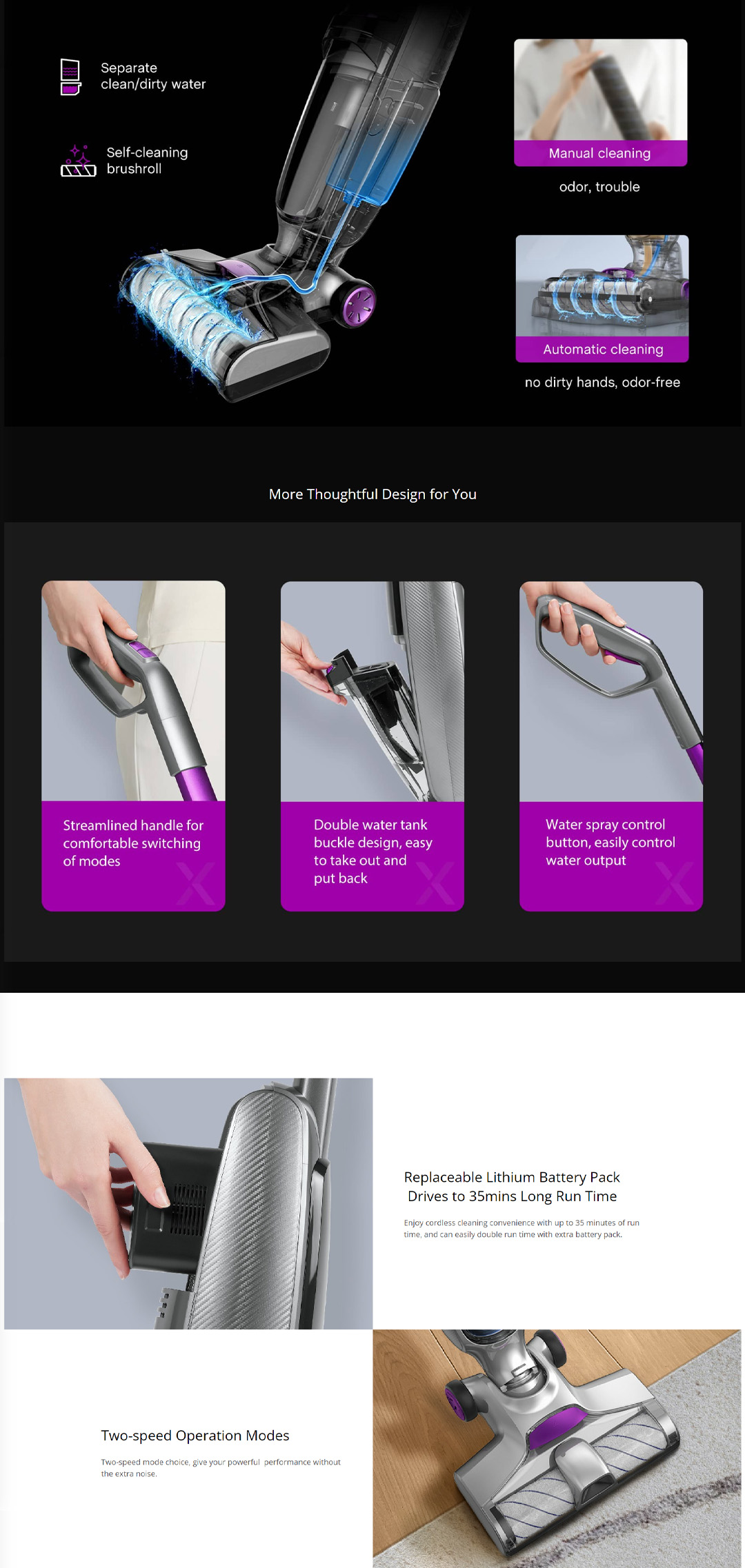 Separate clean/dirty water

Self-cleaning brushroll

Manual cleaning

odor, trouble

Automatic cleaning

no dirty hands, odor-free

More Thoughtful Design for You

Streamlined handle for comfortable switching of modes

Double water tank buckle design, easy to take out and put back

Water spray control button, easily control water output

Replaceable Lithium Battery Pack Drives to 35mins Long Run Time

Enjoy cordless cleaning convenience with up to 35 minutes of run time, and can easily double run time with extra battery pack.

Two-speed Operation Modes

Two-speed mode choice, give your powerful performance without the extra noise.