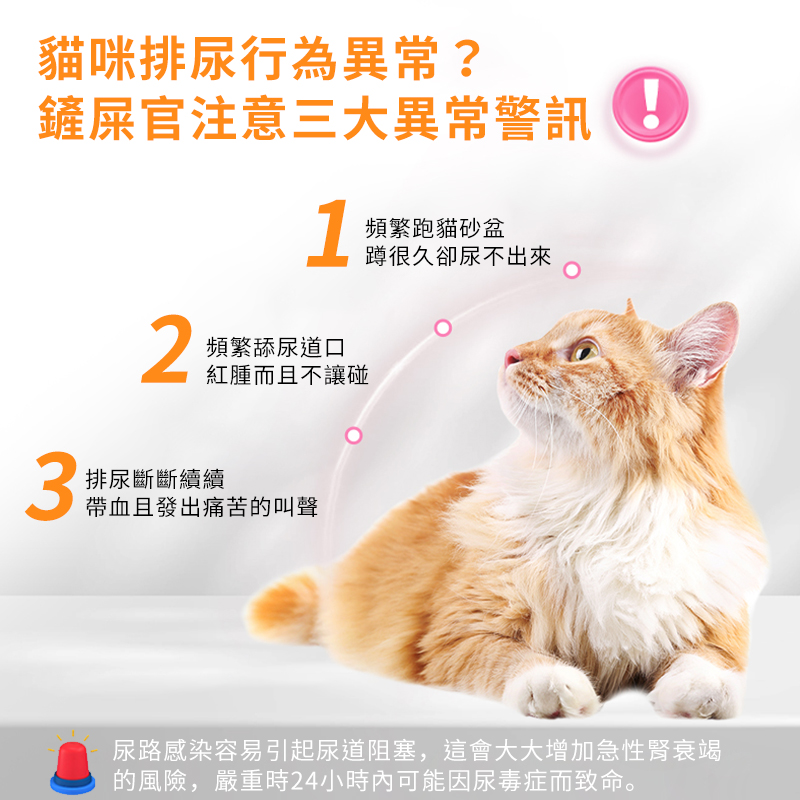 貓咪排尿行為異常？
鏟屎官注意三大異常警訊 !

1 頻繁跑貓砂盆
蹲很久卻尿不出來

2 頻繁舔尿道口
紅腫而且不讓碰

3 排尿斷斷續續
帶血且發出痛苦的叫聲

尿路感染容易引起尿道阻塞，這會大大增加急性腎衰竭的風險，嚴重時24小時內可能因尿毒症而致命。