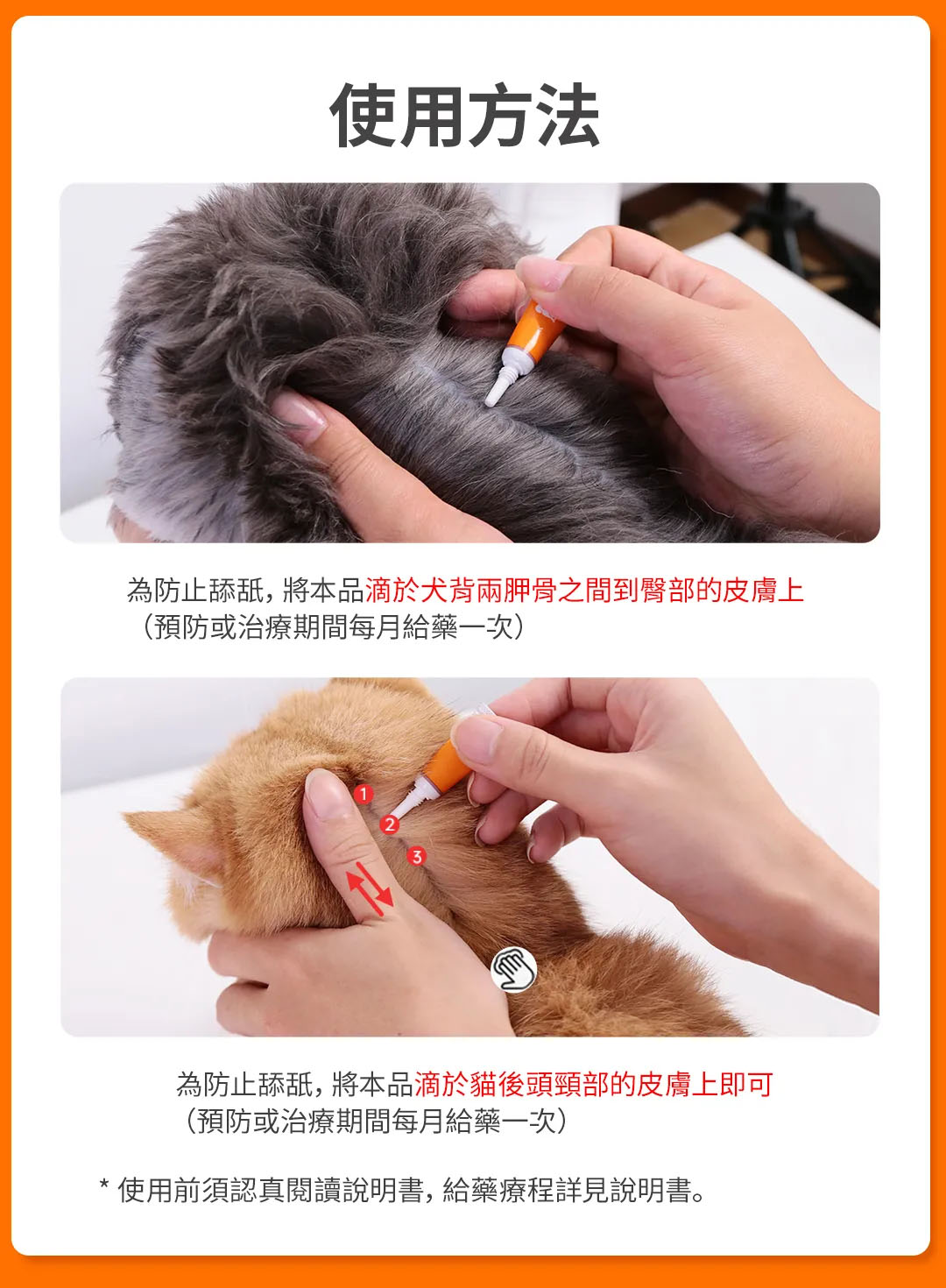 使用方法

為防止舔舐，將本品滴於犬背兩胛骨之間到臀部的皮膚上
（預防或治療期間每月給藥一次）

1
2
3

為防止舔舐，將本品滴於貓後頭頸部的皮膚上即可
（預防或治療期間每月給藥一次）

* 使用前須認真閱讀說明書，給藥療程詳見說明書。