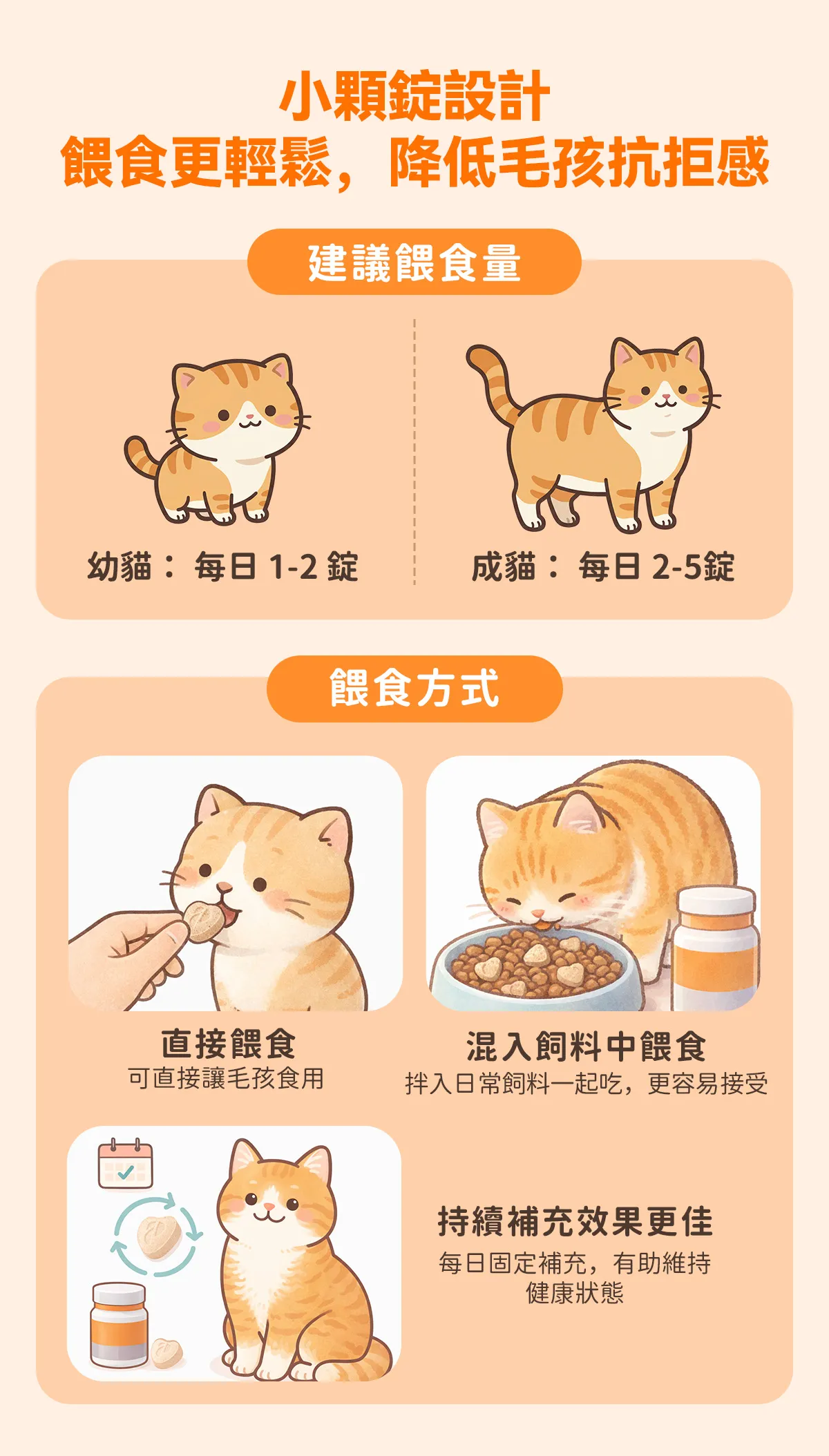 小顆錠設計
餵食更輕鬆，降低毛孩抗拒感

建議餵食量

幼貓： 每日 1-2 錠

成貓： 每日 2-5錠

餵食方式

直接餵食
可直接讓毛孩食用

混入飼料中餵食
拌入日常飼料一起吃，更容易接受

持續補充效果更佳
每日固定補充，有助維持健康狀態