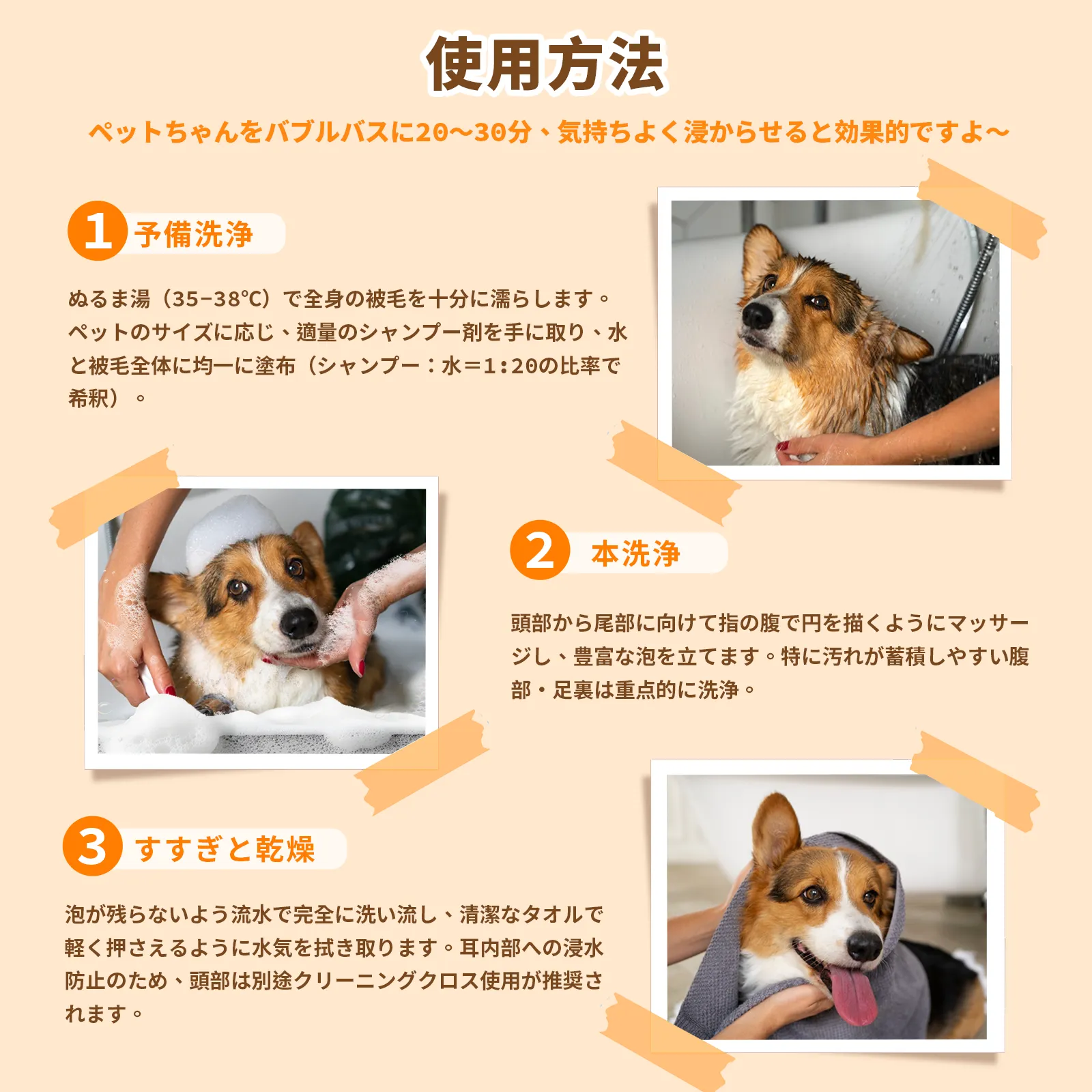 使用方法

ペットちゃんをバブルバスに20〜30分、気持ちよく浸からせると効果的ですよ〜

1 予備洗浄

ぬるま湯（35-38℃）で全身の被毛を十分に濡らします。ペットのサイズに応じ、適量のシャンプー剤を手に取り、水と被毛全体に均一に塗布（シャンプー：水＝1:20の比率で希釈）。

2 本洗浄

頭部から尾部に向けて指の腹で円を描くようにマッサージし、豊富な泡を立てます。特に汚れが蓄積しやすい腹部・足裏は重点的に洗浄。

3 すすぎと乾燥

泡が残らないよう流水で完全に洗い流し、清潔なタオルで軽く押さえるように水気を拭き取ります。耳内部への浸水防止のため、頭部は別途クリーニングクロス使用が推奨されます。