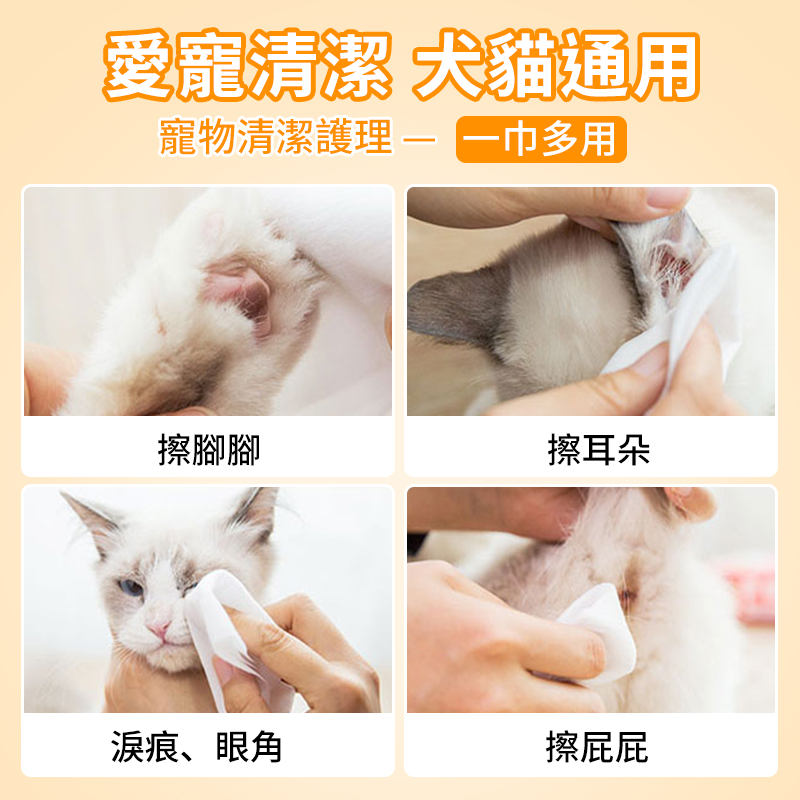 愛寵清潔 犬貓通用

寵物清潔護理 — 一巾多用

擦腳腳

擦耳朵

淚痕、眼角

擦屁屁