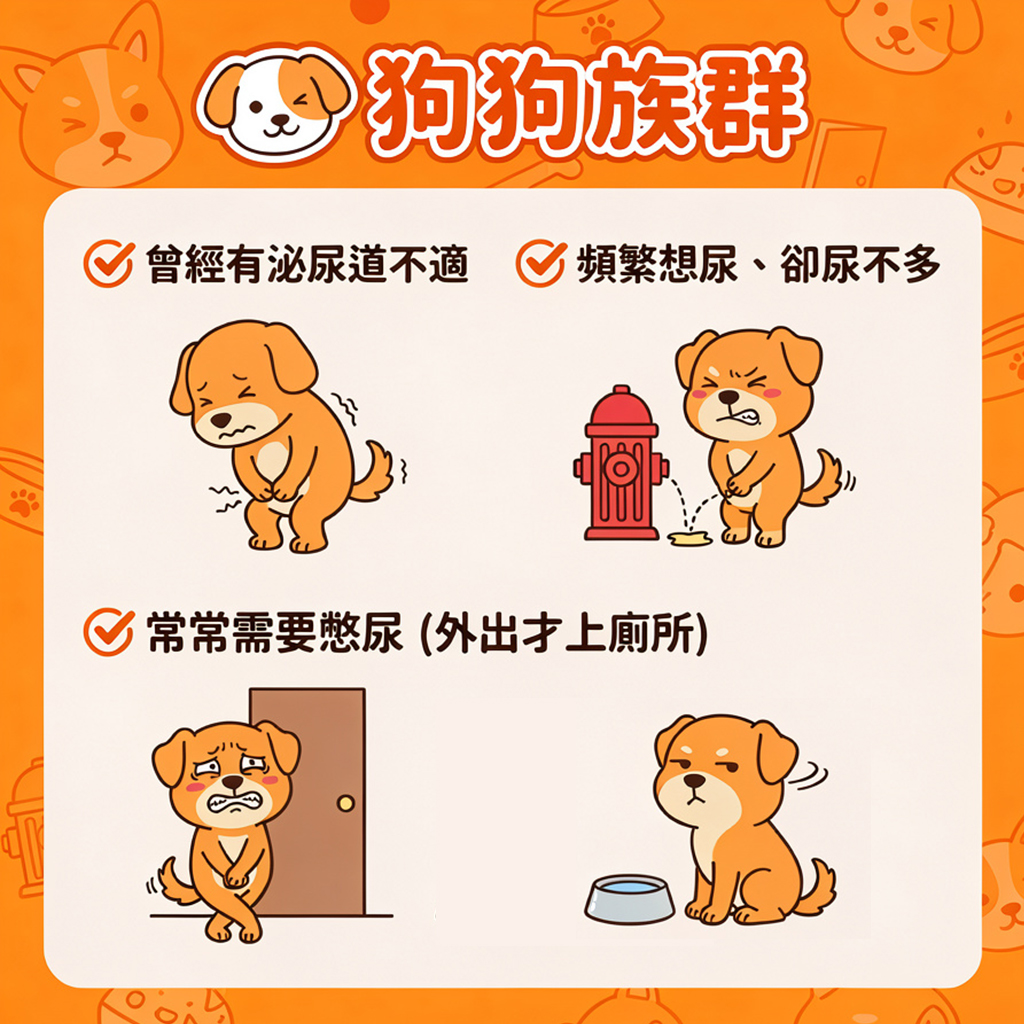 狗狗族群

曾經有泌尿道不適

頻繁想尿、卻尿不多

常常需要憋尿 (外出才上廁所)