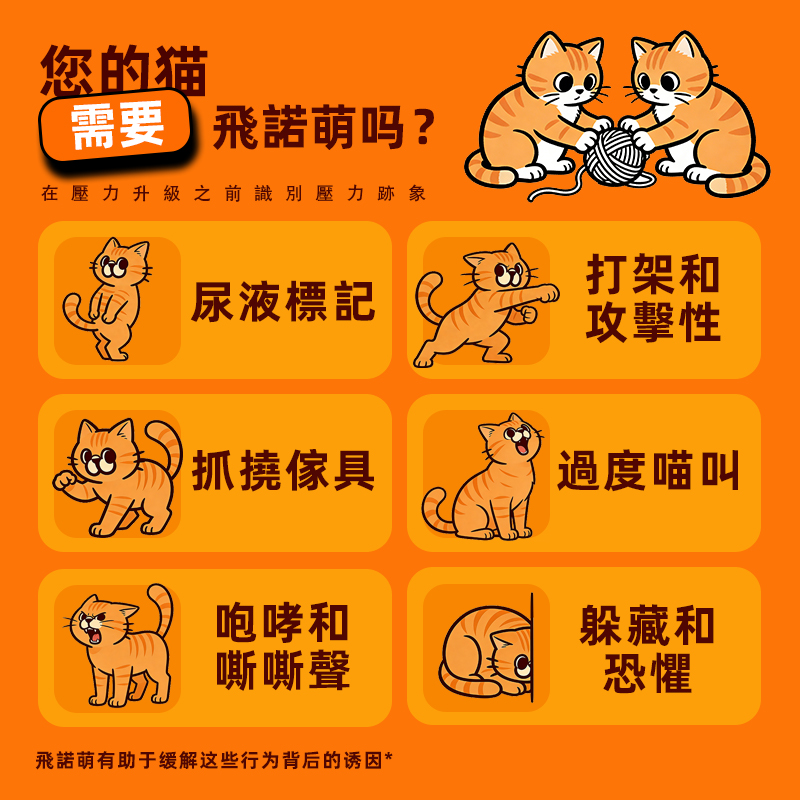 您的猫
需要 飛諾萌吗？

在壓力升級之前識別壓力跡象

尿液標記

打架和攻擊性

抓撓傢具

過度喵叫

咆哮和嘶嘶聲

躲藏和恐懼

飛諾萌有助于缓解这些行为背后的诱因*