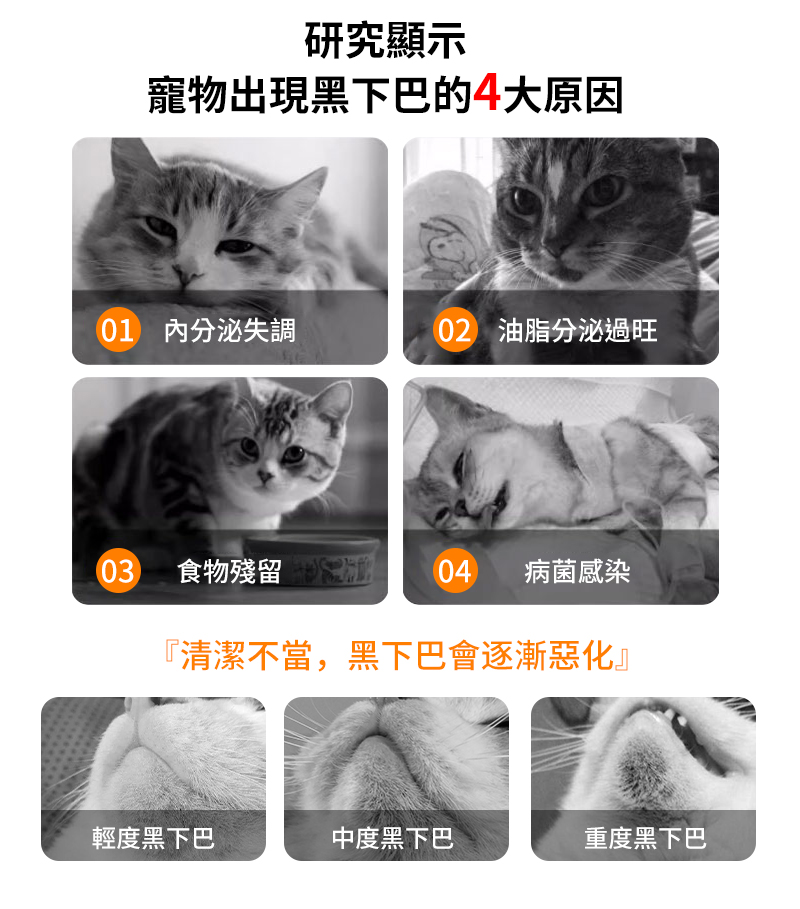 研究顯示
寵物出現黑下巴的4大原因

01 內分泌失調

02 油脂分泌過旺

03 食物殘留

04 病菌感染

『清潔不當，黑下巴會逐漸惡化』

輕度黑下巴

中度黑下巴

重度黑下巴