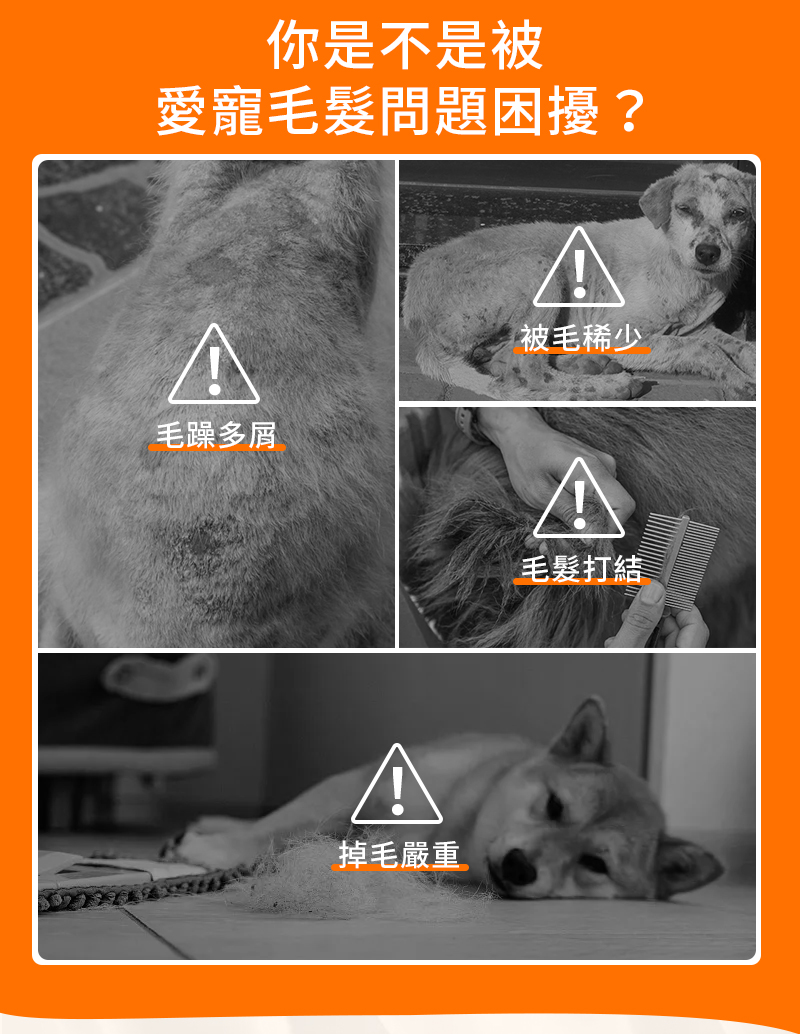 你是不是被
愛寵毛髮問題困擾？

毛躁多屑

被毛稀少

毛髮打結

掉毛嚴重