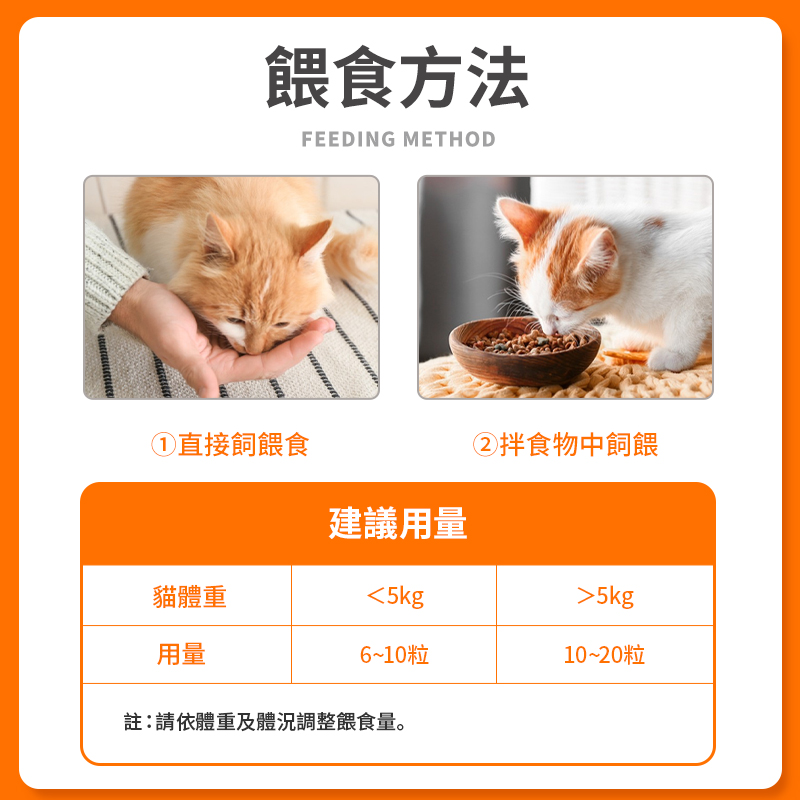 餵食方法

FEEDING METHOD

①直接飼餵食

②拌食物中飼餵

建議用量

| 貓體重 | ＜5kg | ＞5kg |
|---|---|---|
| 用量 | 6~10粒 | 10~20粒 |

註：請依體重及體況調整餵食量。