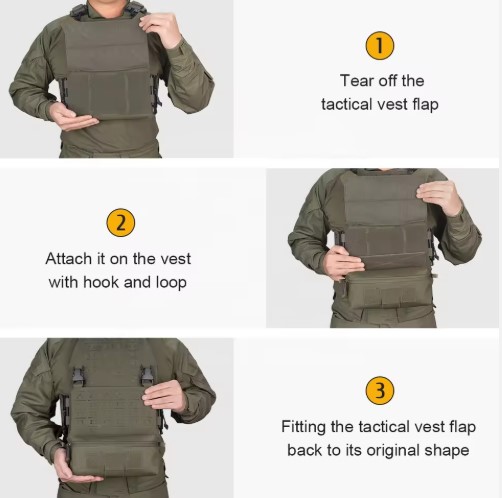 1
Tear off the tactical vest flap

2
Attach it on the vest with hook and loop

3
Fitting the tactical vest flap back to its original shape